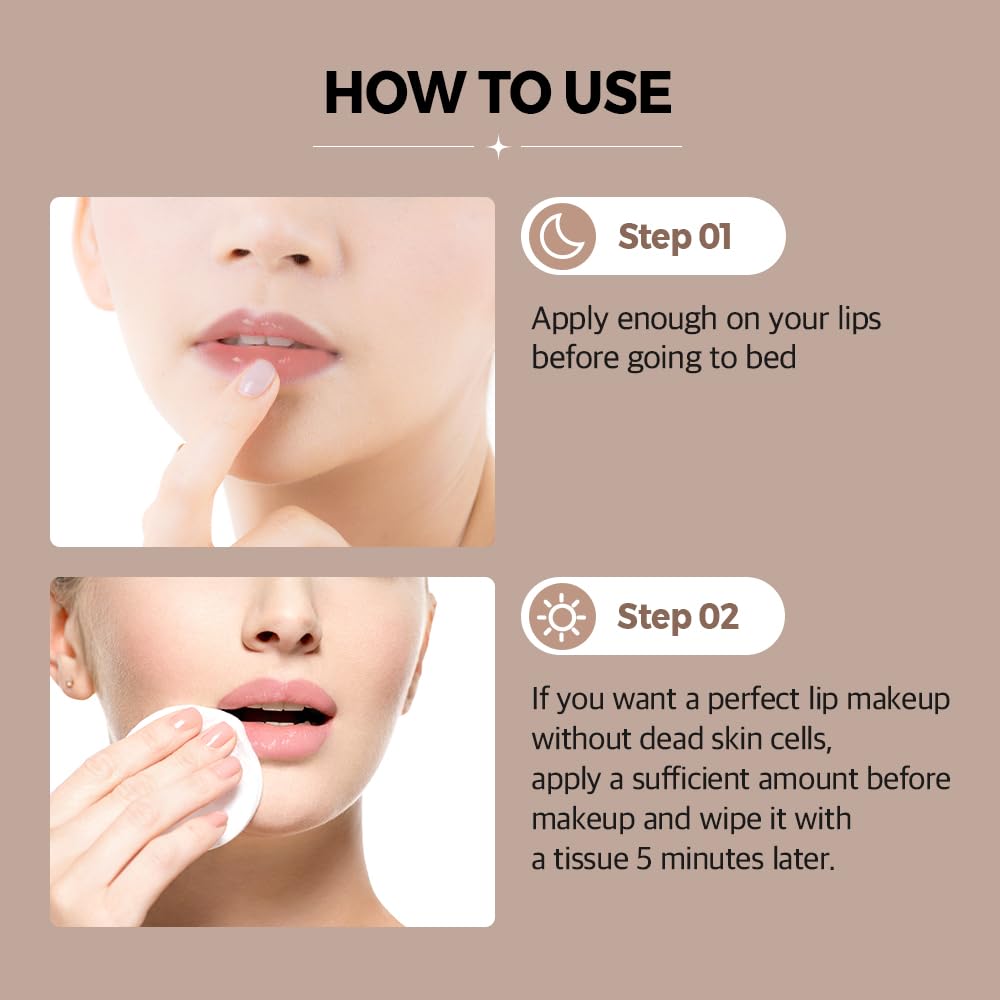 HOW TO USE

Step 01

Apply enough on your lips before going to bed

Step 02

If you want a perfect lip makeup without dead skin cells, apply a sufficient amount before makeup and wipe it with a tissue 5 minutes later.