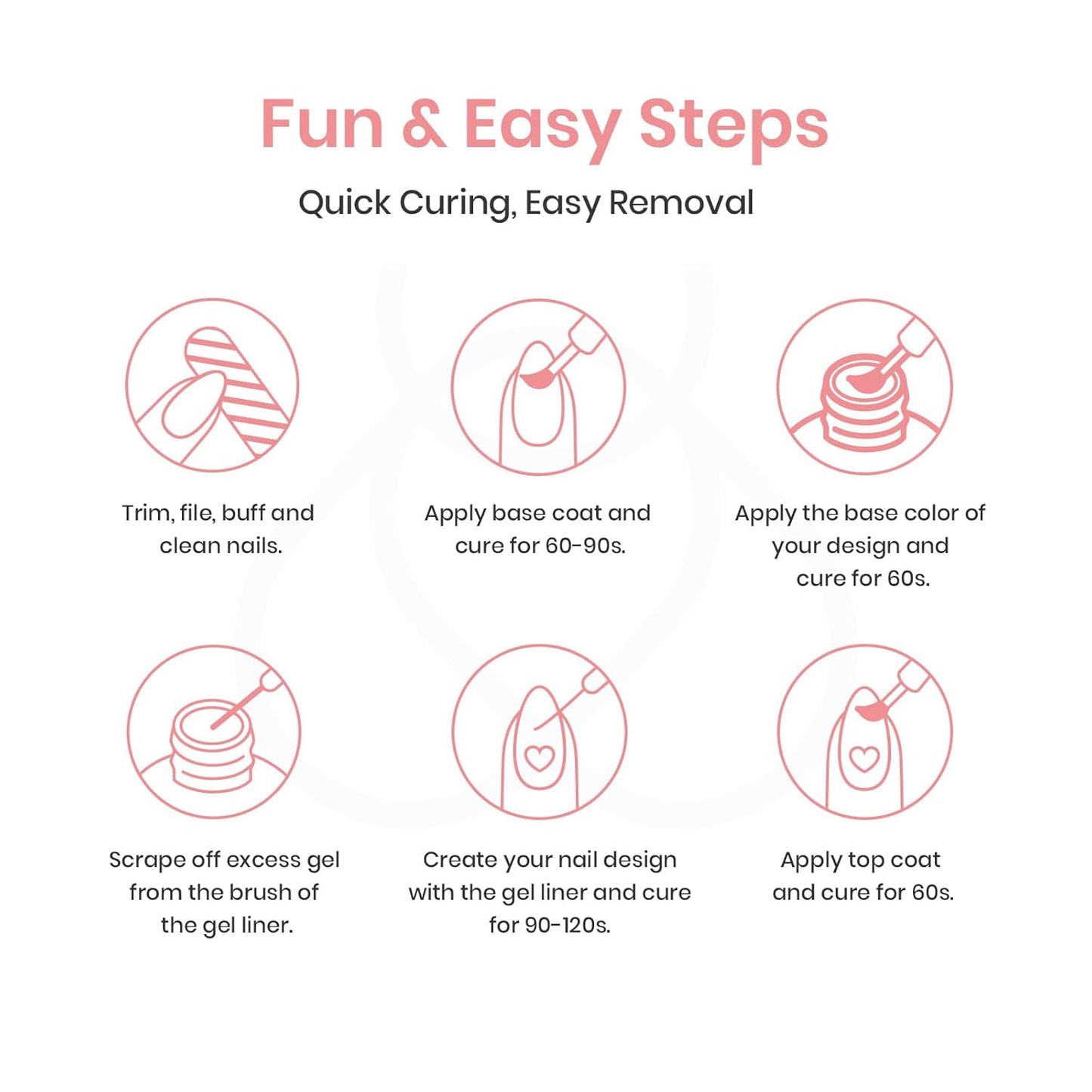 Fun & Easy Steps

Quick Curing, Easy Removal

Trim, file, buff and clean nails.

Apply base coat and cure for 60-90s.

Apply the base color of your design and cure for 60s.

Scrape off excess gel from the brush of the gel liner.

Create your nail design with the gel liner and cure for 90-120s.

Apply top coat and cure for 60s.