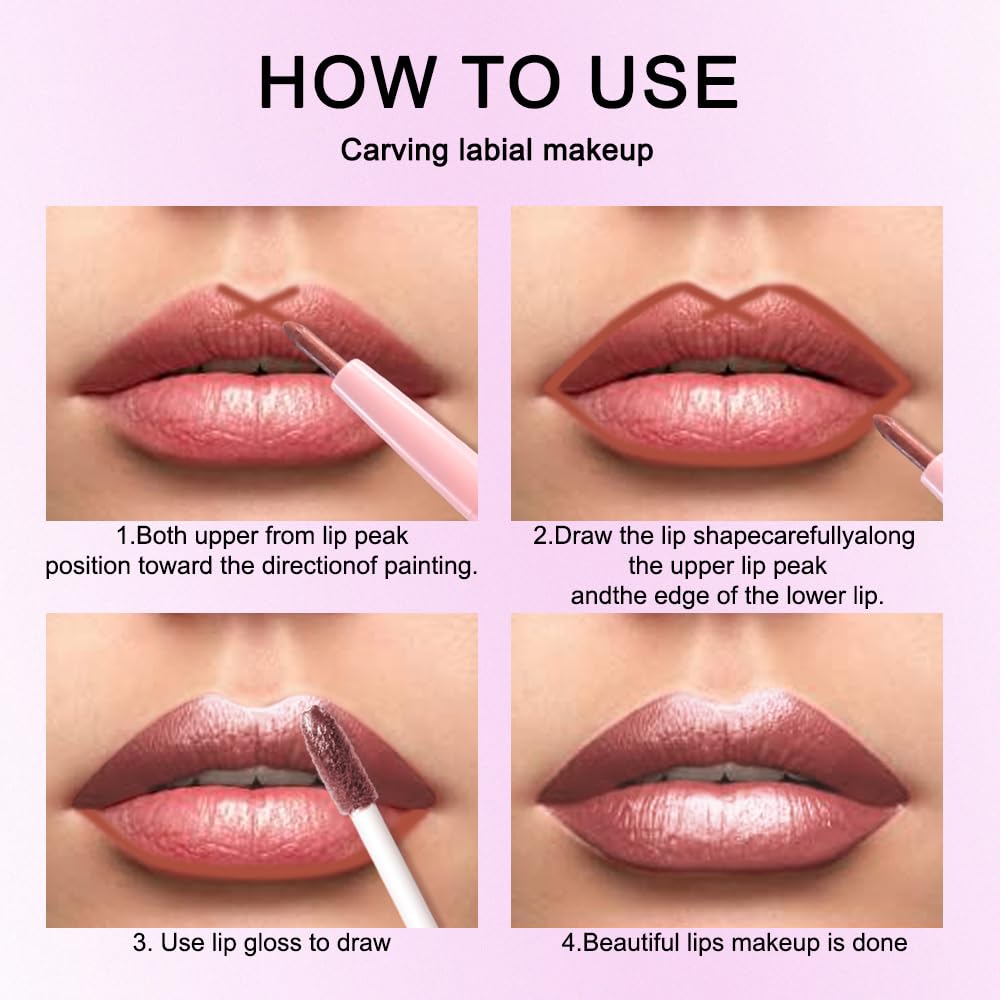 HOW TO USE

Carving labial makeup

1.Both upper from lip peak position toward the directionof painting.

2.Draw the lip shapecarefullyalong the upper lip peak andthe edge of the lower lip.

3. Use lip gloss to draw

4.Beautiful lips makeup is done