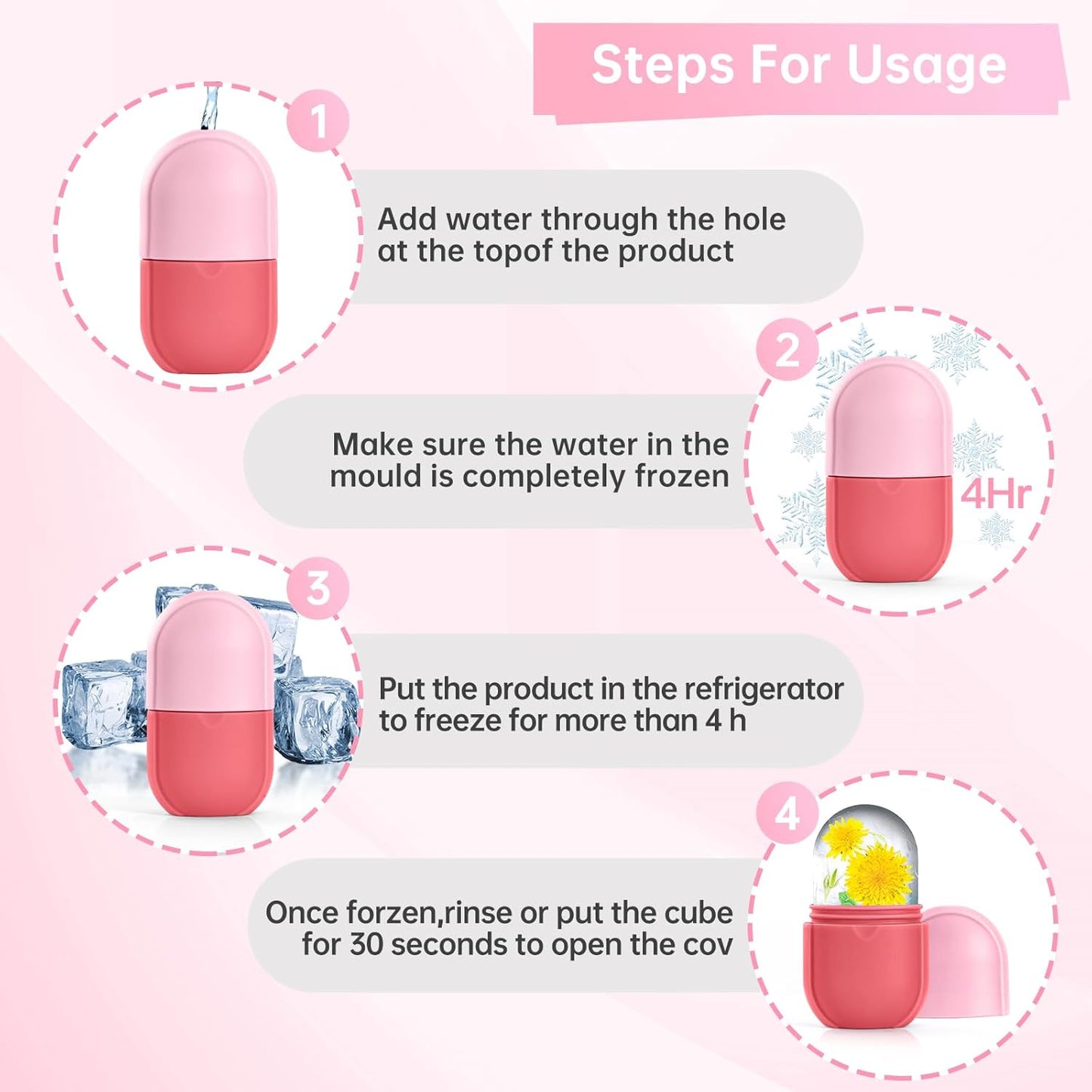 Steps For Usage

1

Add water through the hole at the topof the product

2

Make sure the water in the mould is completely frozen

4Hr

3

Put the product in the refrigerator to freeze for more than 4 h

4

Once forzen,rinse or put the cube for 30 seconds to open the cov