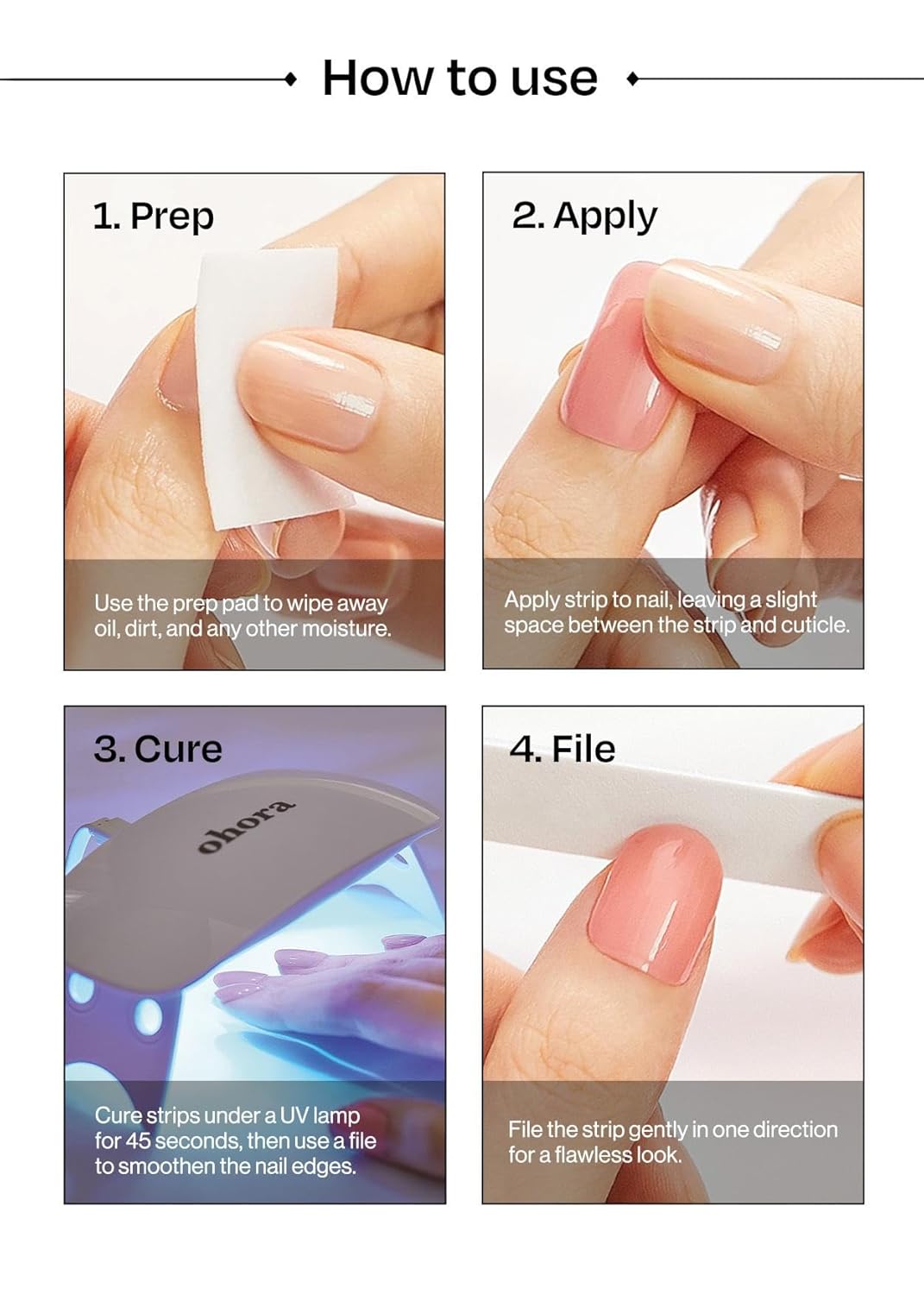 How to use

1. Prep

Use the prep pad to wipe away oil, dirt, and any other moisture.

2. Apply

Apply strip to nail, leaving a slight space between the strip and cuticle.

3. Cure

ohora

Cure strips under a UV lamp for 45 seconds, then use a file to smoothen the nail edges.

4. File

File the strip gently in one direction for a flawless look.