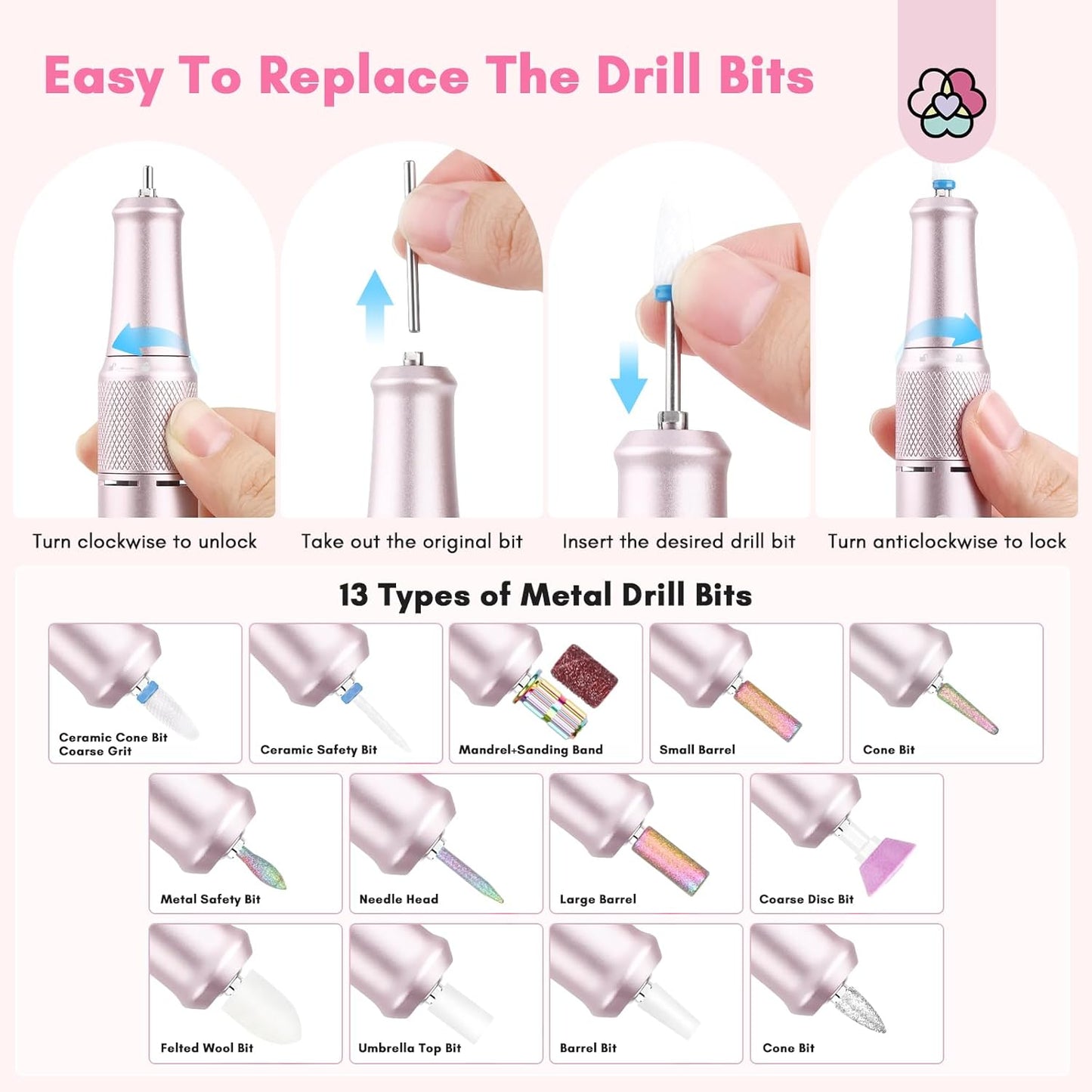 Easy To Replace The Drill Bits

Turn clockwise to unlock

Take out the original bit

Insert the desired drill bit

Turn anticlockwise to lock

13 Types of Metal Drill Bits

Ceramic Cone Bit Coarse Grit

Ceramic Safety Bit

Mandrel+Sanding Band

Small Barrel

Cone Bit

Metal Safety Bit

Needle Head

Large Barrel

Coarse Disc Bit

Felted Wool Bit

Umbrella Top Bit

Barrel Bit

Cone Bit