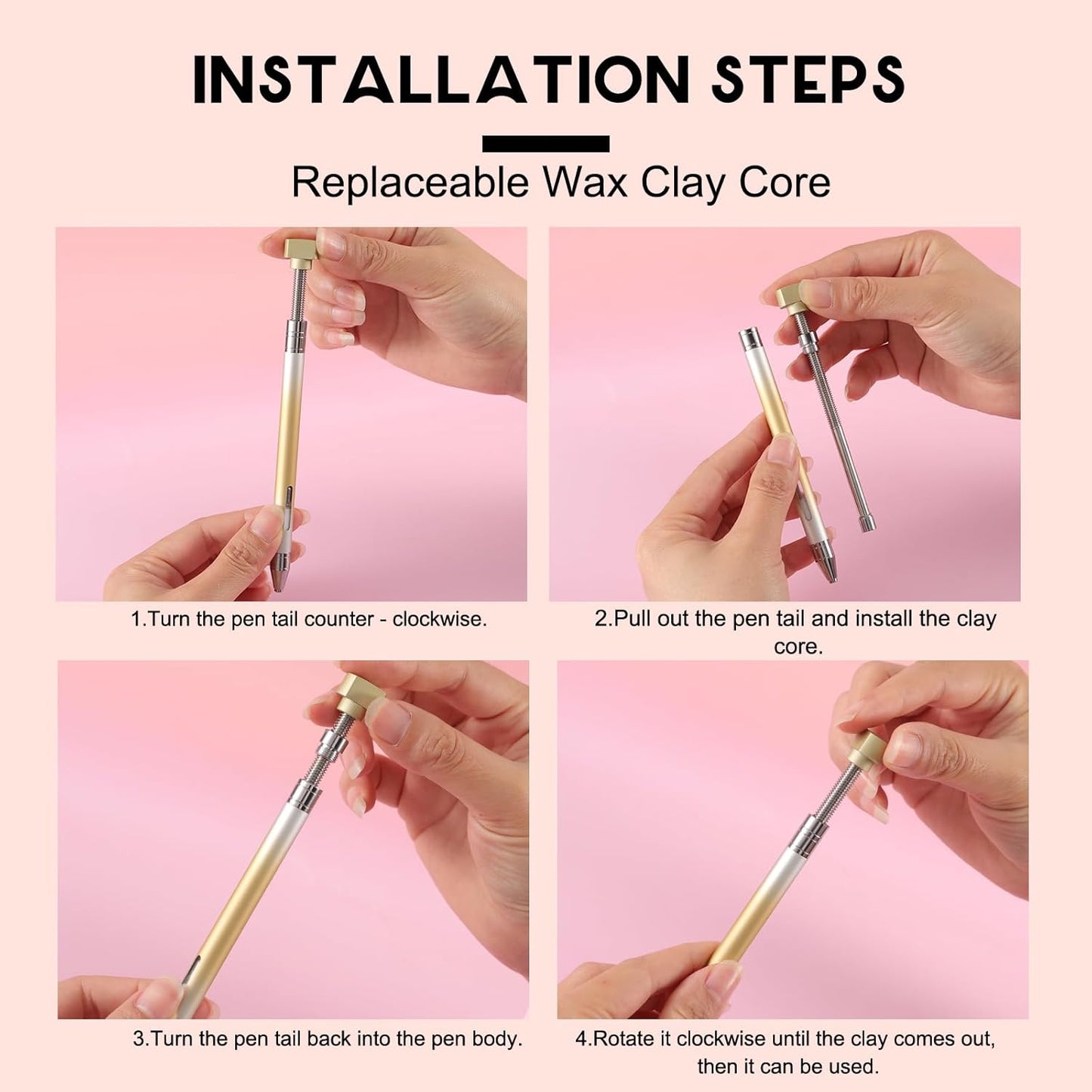 INSTALLATION STEPS

Replaceable Wax Clay Core

1.Turn the pen tail counter - clockwise.

2.Pull out the pen tail and install the clay core.

3.Turn the pen tail back into the pen body.

4.Rotate it clockwise until the clay comes out, then it can be used.