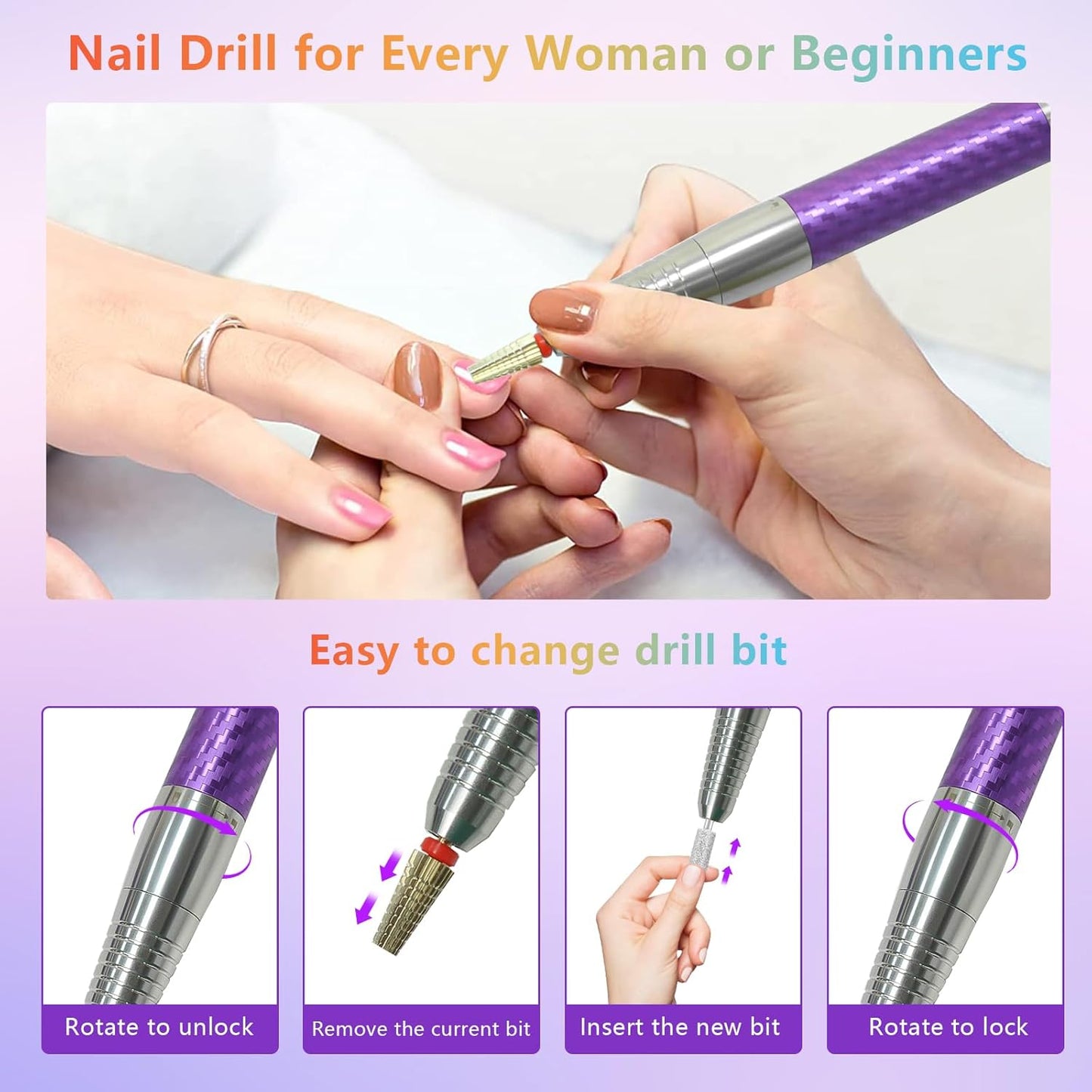 Nail Drill for Every Woman or Beginners

Easy to change drill bit

Rotate to unlock

Remove the current bit

Insert the new bit

Rotate to lock