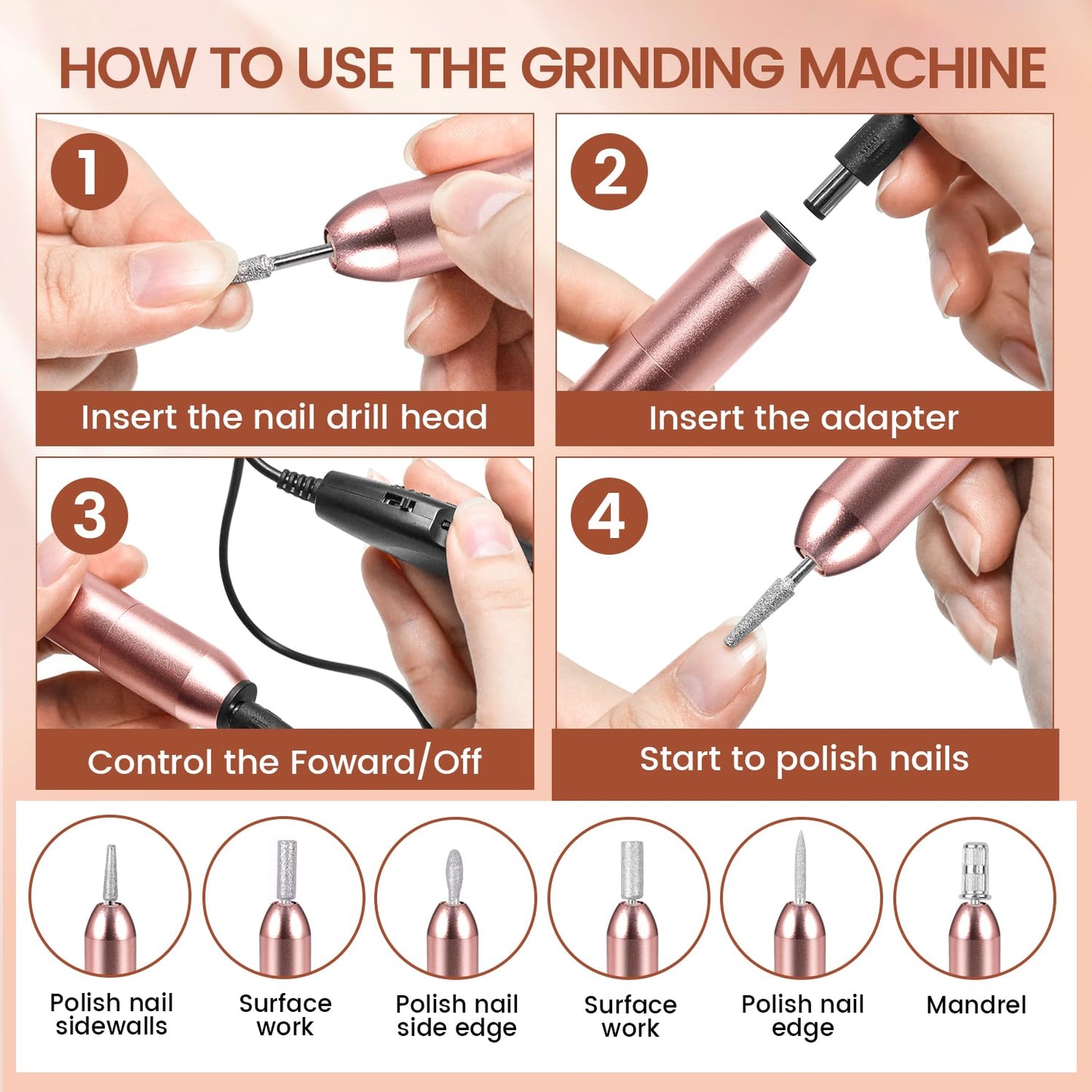 HOW TO USE THE GRINDING MACHINE

1

Insert the nail drill head

2

Insert the adapter

3

Control the Foward/Off

4

Start to polish nails

Polish nail sidewalls

Surface work

Polish nail side edge

Surface work

Polish nail edge

Mandrel