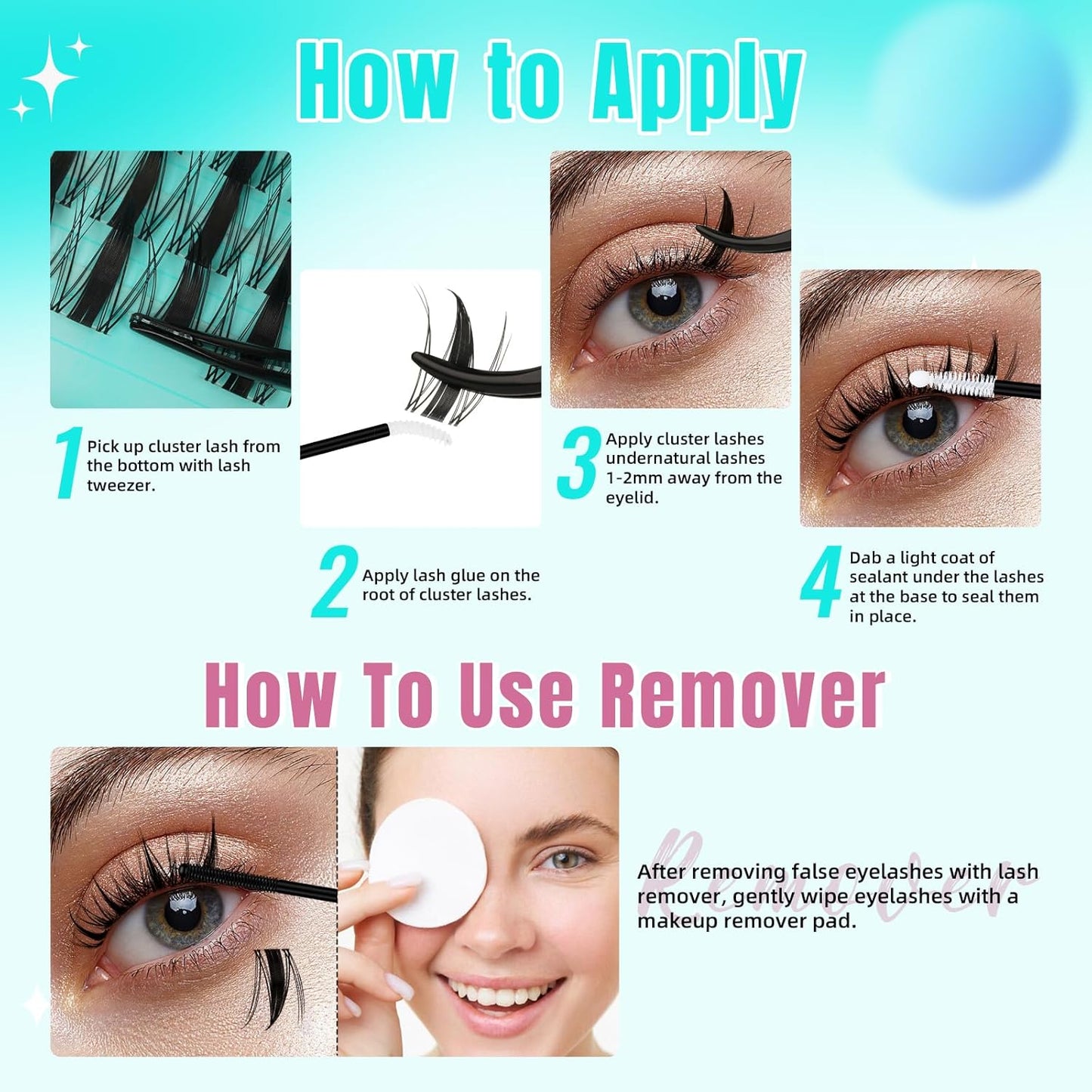 How to Apply

1 Pick up cluster lash from the bottom with lash tweezer.

2 Apply lash glue on the root of cluster lashes.

3 Apply cluster lashes undernatural lashes 1-2mm away from the eyelid.

4 Dab a light coat of sealant under the lashes at the base to seal them in place.

How To Use Remover

Remover

After removing false eyelashes with lash remover, gently wipe eyelashes with a makeup remover pad.