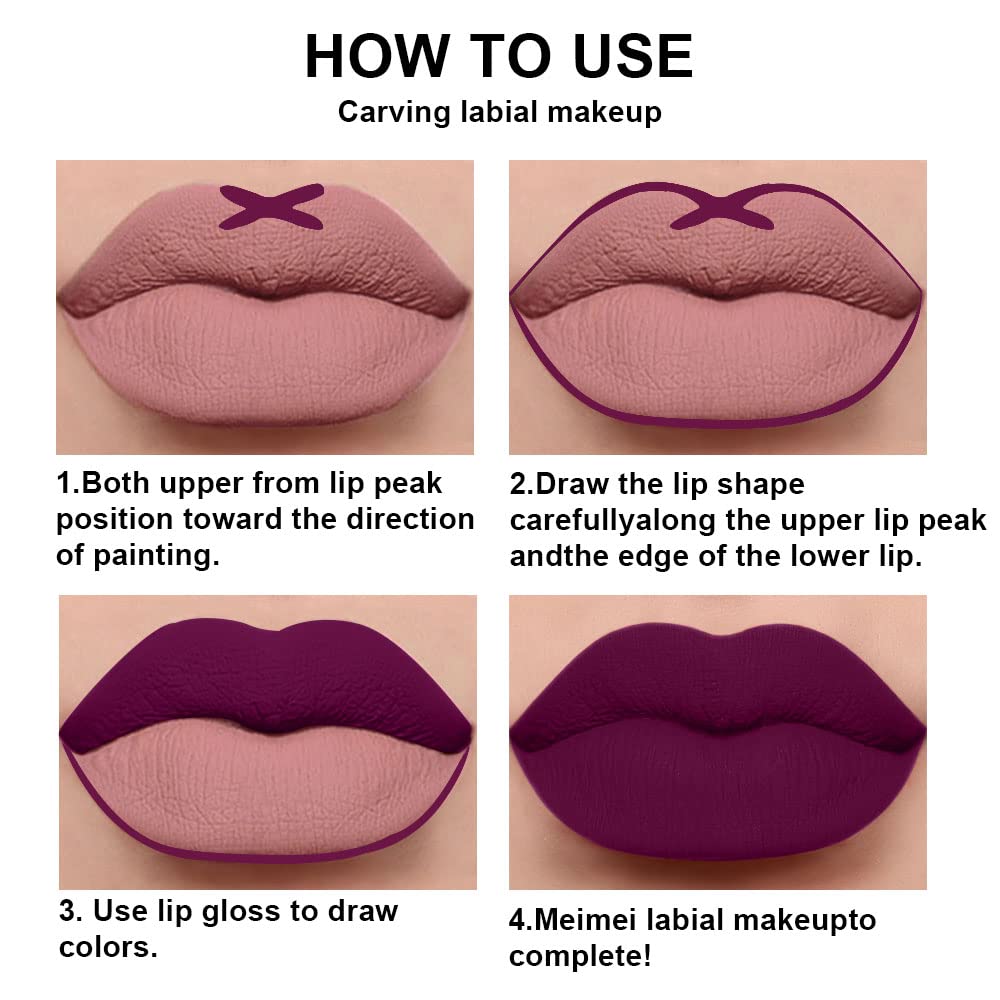 HOW TO USE

Carving labial makeup

1.Both upper from lip peak position toward the direction of painting.

2.Draw the lip shape carefullyalong the upper lip peak andthe edge of the lower lip.

3. Use lip gloss to draw colors.

4.Meimei labial makeupto complete!