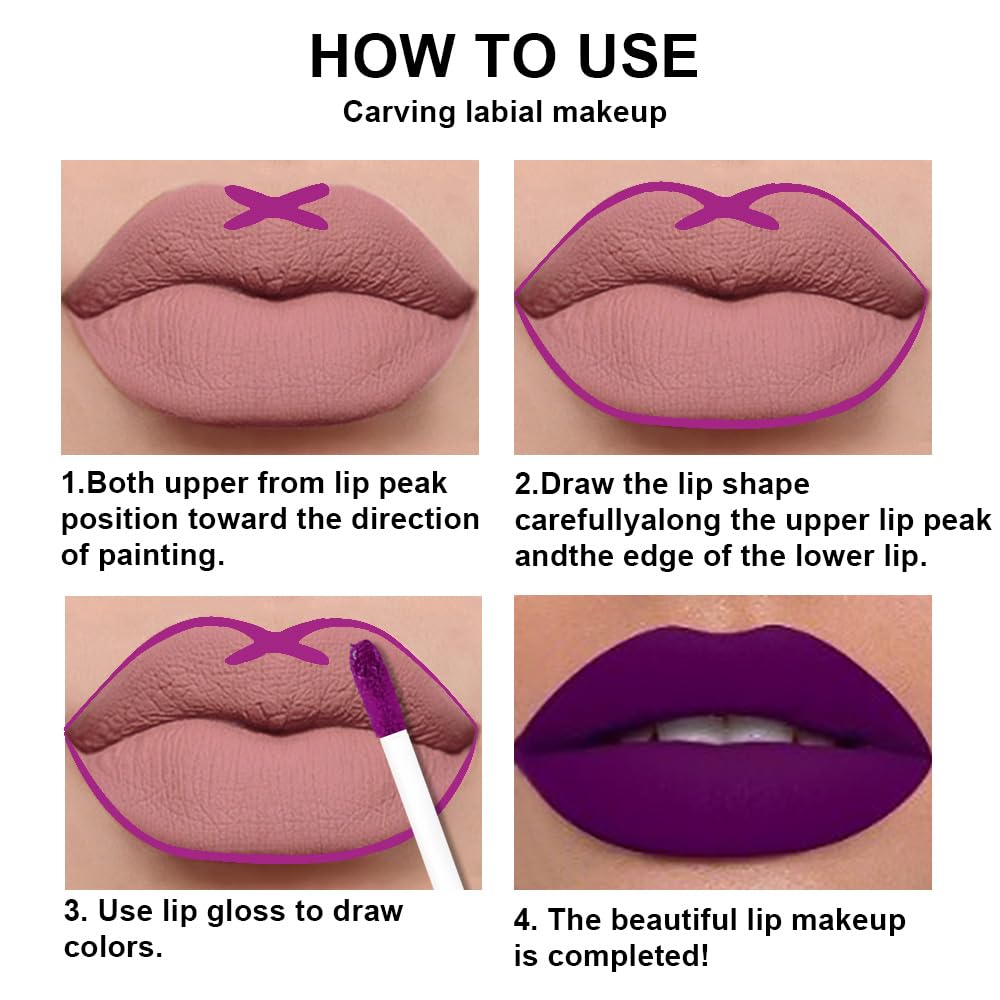 HOW TO USE
Carving labial makeup

1.Both upper from lip peak position toward the direction of painting.

2.Draw the lip shape carefullyalong the upper lip peak andthe edge of the lower lip.

3. Use lip gloss to draw colors.

4. The beautiful lip makeup is completed!