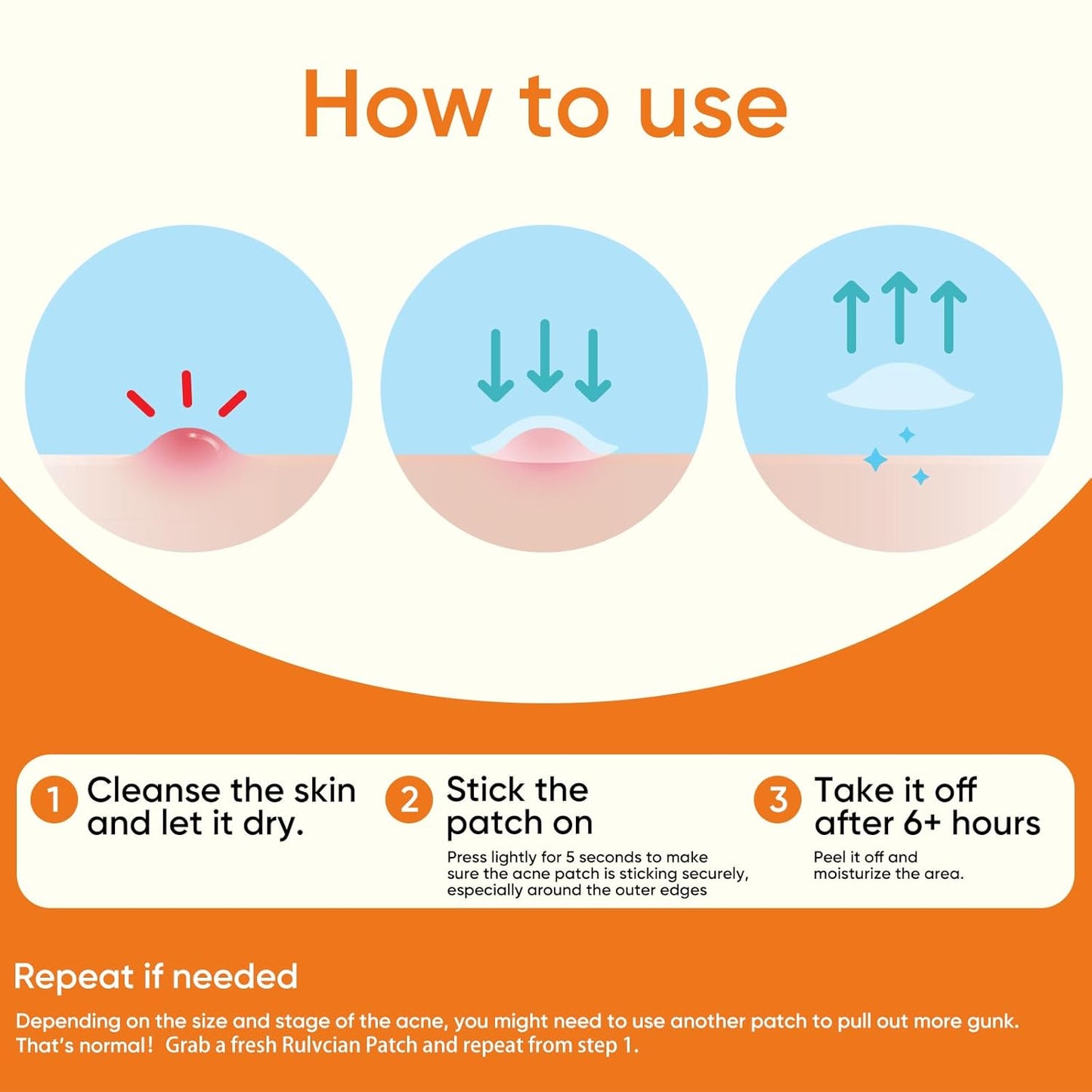 How to use

1 Cleanse the skin and let it dry.

2 Stick the patch on

Press lightly for 5 seconds to make sure the acne patch is sticking securely, especially around the outer edges

3 Take it off after 6+ hours

Peel it off and moisturize the area.

Repeat if needed

Depending on the size and stage of the acne, you might need to use another patch to pull out more gunk. That's normal! Grab a fresh Rulvcian Patch and repeat from step 1.