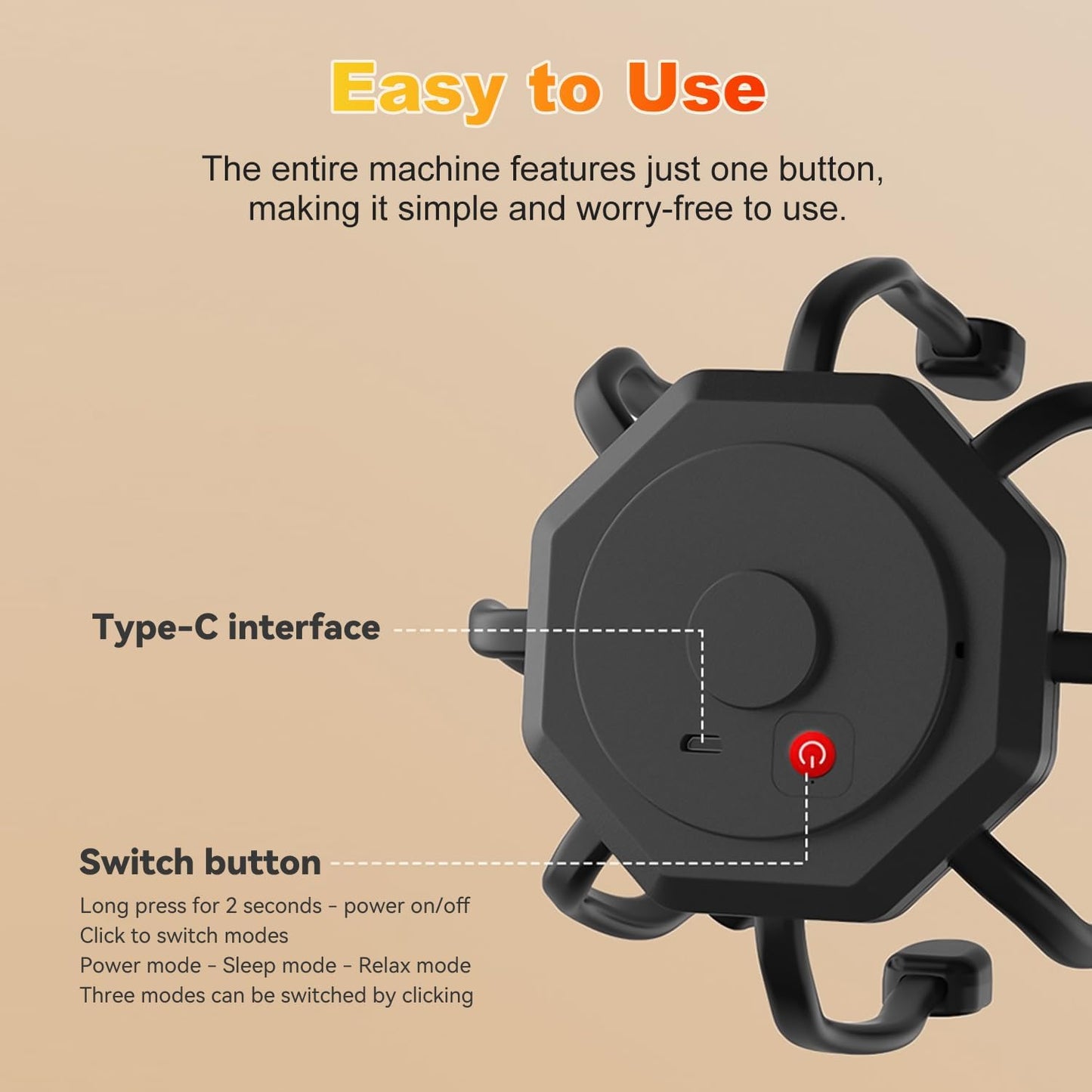 Easy to Use

The entire machine features just one button, making it simple and worry-free to use.

Type-C interface

Switch button

Long press for 2 seconds - power on/off
Click to switch modes
Power mode - Sleep mode - Relax mode
Three modes can be switched by clicking