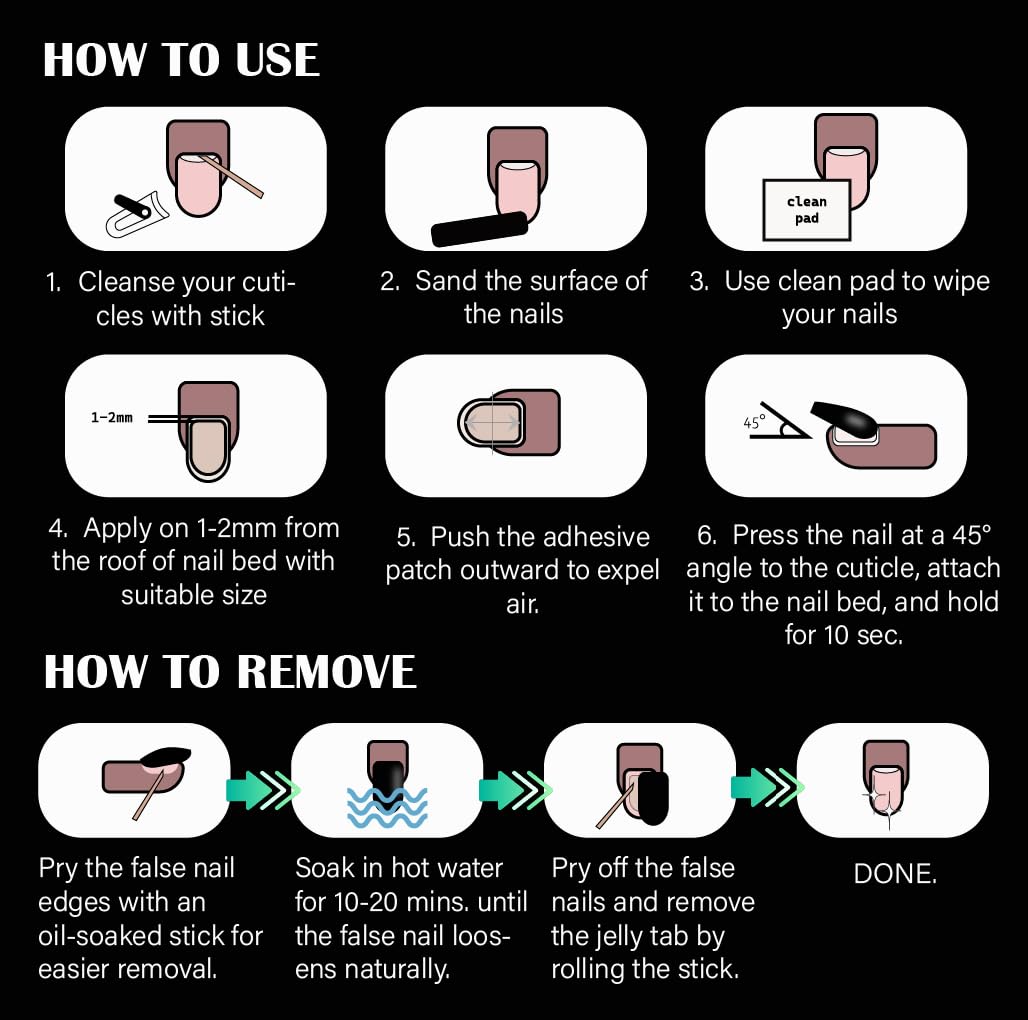 HOW TO USE

clean pad

1. Cleanse your cuticles with stick

2. Sand the surface of the nails

3. Use clean pad to wipe your nails

1-2mm

45°

4. Apply on 1-2mm from the roof of nail bed with suitable size

5. Push the adhesive patch outward to expel air.

6. Press the nail at a 45° angle to the cuticle, attach it to the nail bed, and hold for 10 sec.

HOW TO REMOVE

Pry the false nail edges with an oil-soaked stick for easier removal.

Soak in hot water for 10-20 mins. until the false nail loosens naturally.

Pry off the false nails and remove the jelly tab by rolling the stick.

DONE.