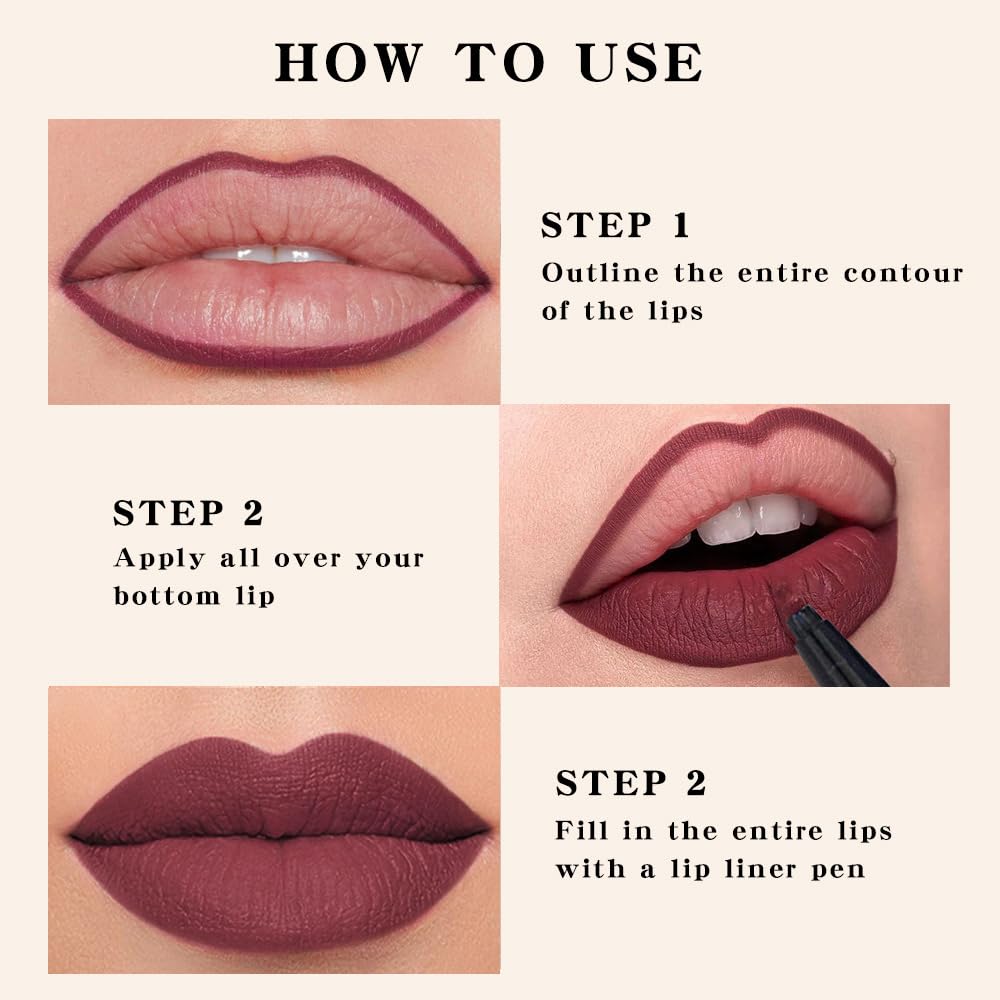 HOW TO USE

STEP 1
Outline the entire contour of the lips

STEP 2
Apply all over your bottom lip

STEP 2
Fill in the entire lips with a lip liner pen