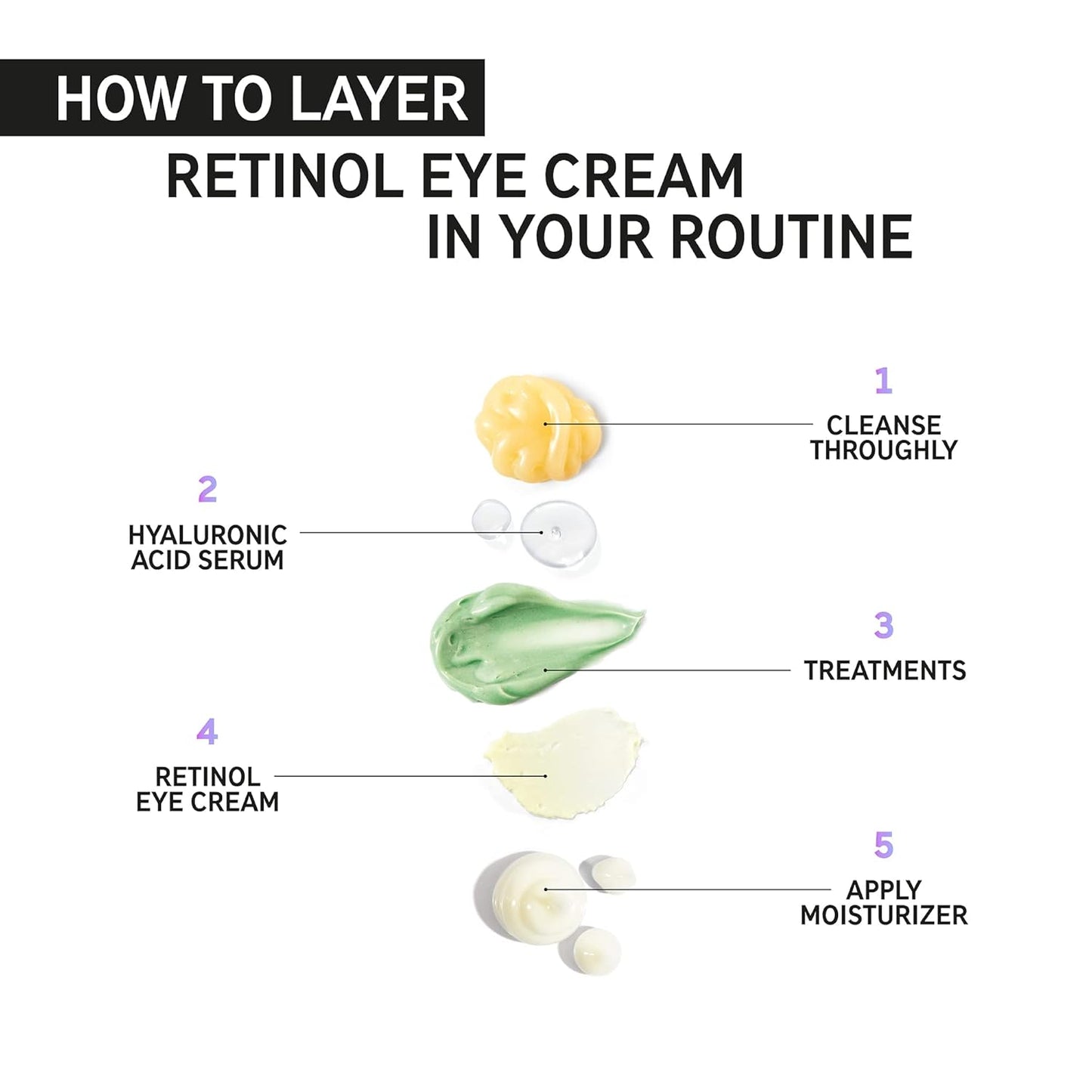 HOW TO LAYER
RETINOL EYE CREAM
IN YOUR ROUTINE

1
CLEANSE THROUGHLY

2
HYALURONIC ACID SERUM

3
TREATMENTS

4
RETINOL EYE CREAM

5
APPLY MOISTURIZER