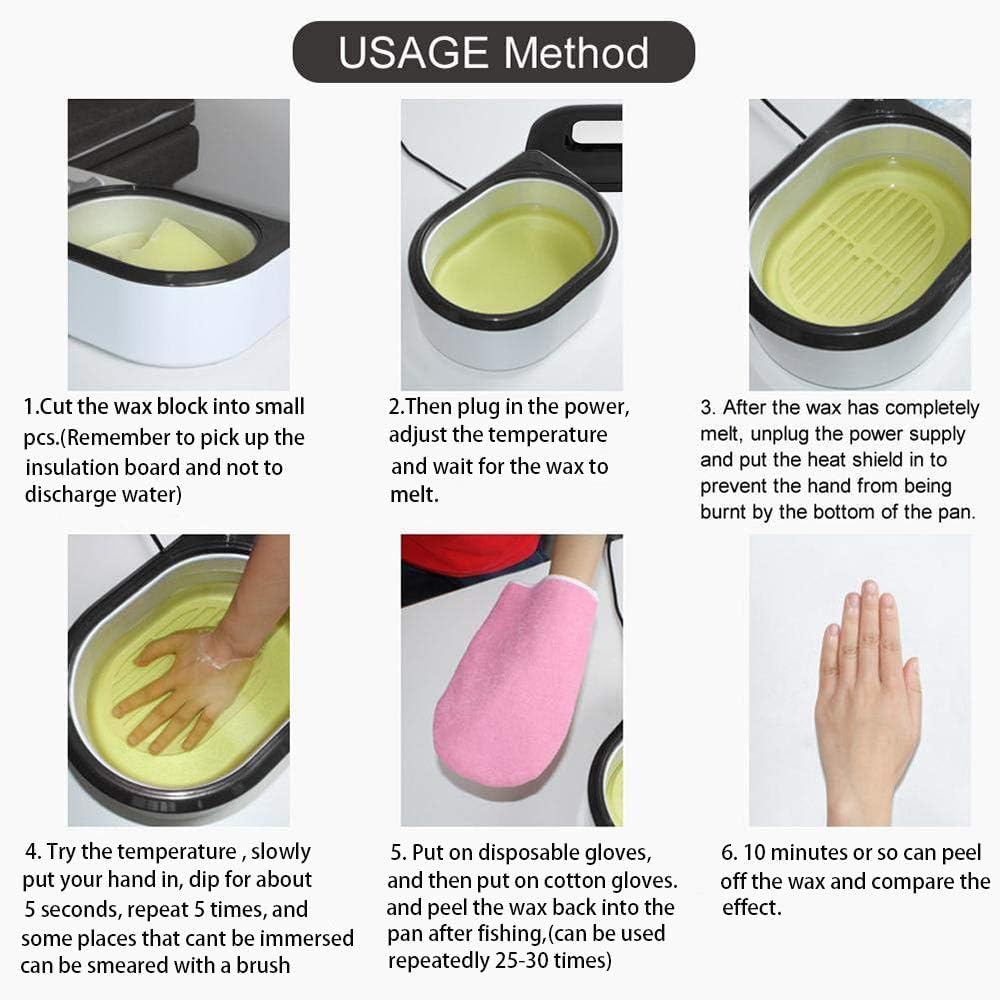 USAGE Method

1.Cut the wax block into small pcs.(Remember to pick up the insulation board and not to discharge water)

2.Then plug in the power, adjust the temperature and wait for the wax to melt.

3. After the wax has completely melt, unplug the power supply and put the heat shield in to prevent the hand from being burnt by the bottom of the pan.

4. Try the temperature , slowly put your hand in, dip for about 5 seconds, repeat 5 times, and some places that cant be immersed can be smeared with a brush

5. Put on disposable gloves, and then put on cotton gloves. and peel the wax back into the pan after fishing,(can be used repeatedly 25-30 times)

6. 10 minutes or so can peel off the wax and compare the effect.