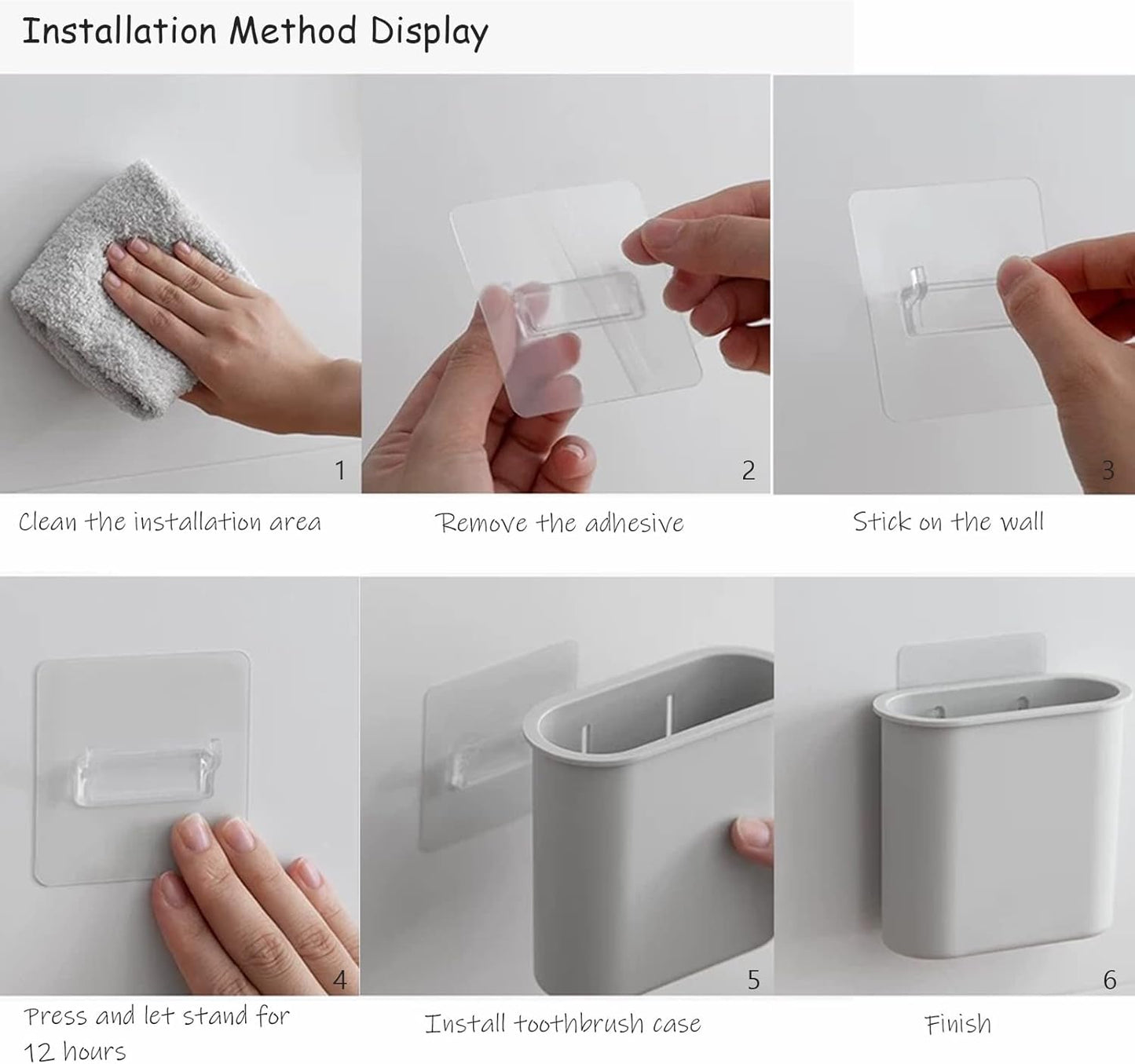 Installation Method Display

1

Clean the installation area

2

Remove the adhesive

3

Stick on the wall

4

Press and let stand for 12 hours

5

Install toothbrush case

6

Finish