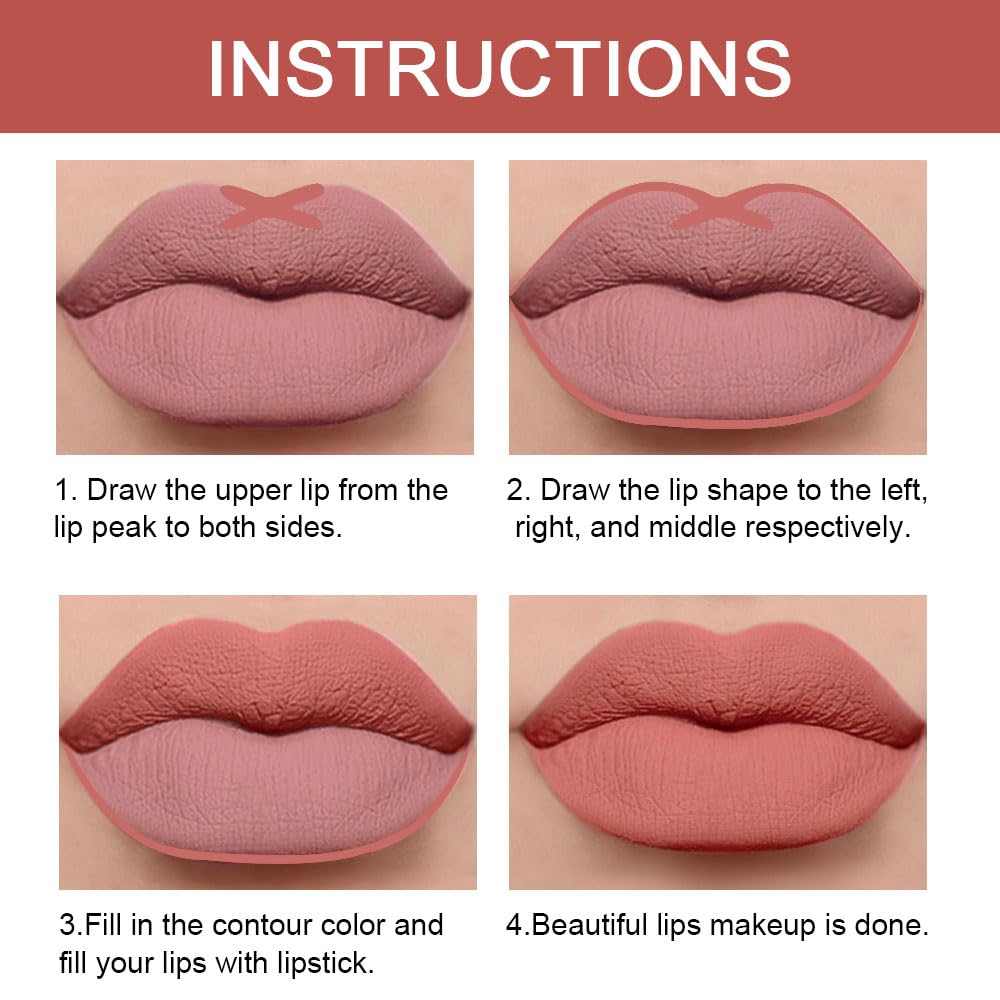 INSTRUCTIONS

1. Draw the upper lip from the lip peak to both sides.

2. Draw the lip shape to the left, right, and middle respectively.

3.Fill in the contour color and fill your lips with lipstick.

4.Beautiful lips makeup is done.