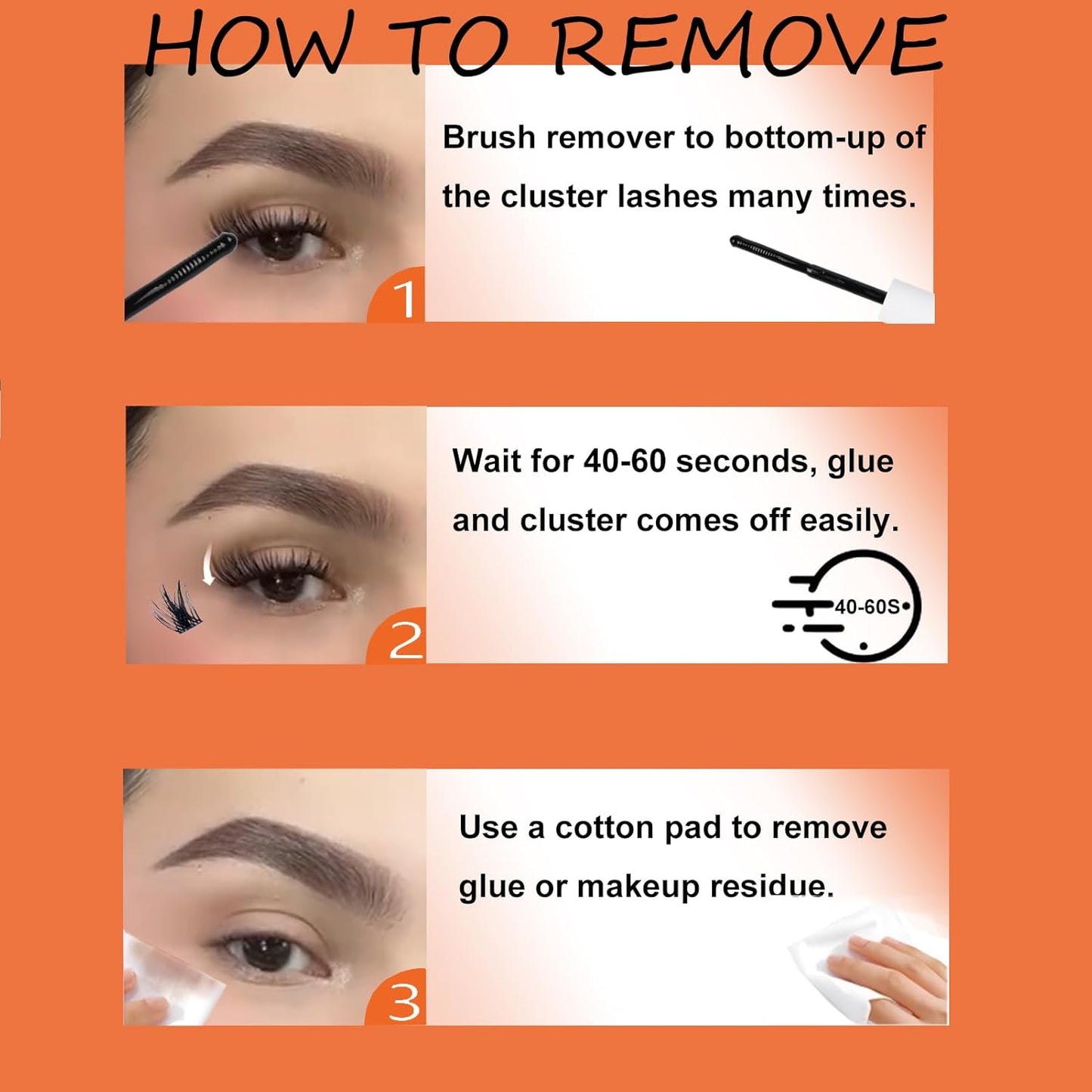 HOW TO REMOVE

1

Brush remover to bottom-up of the cluster lashes many times.

2

Wait for 40-60 seconds, glue and cluster comes off easily.

40-60S

3

Use a cotton pad to remove glue or makeup residue.