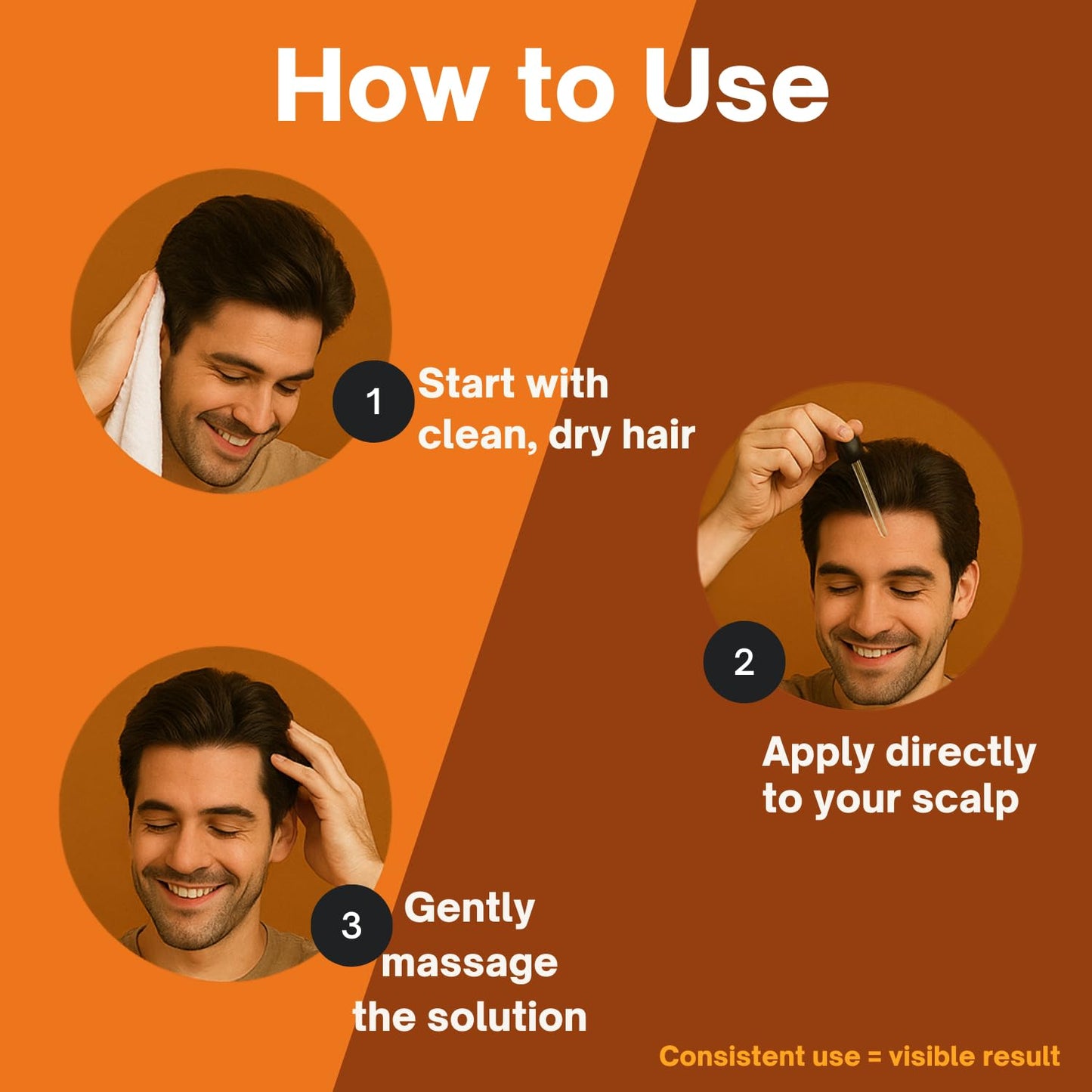 How to Use

1 Start with clean, dry hair

2 Apply directly to your scalp

3 Gently massage the solution

Consistent use = visible result