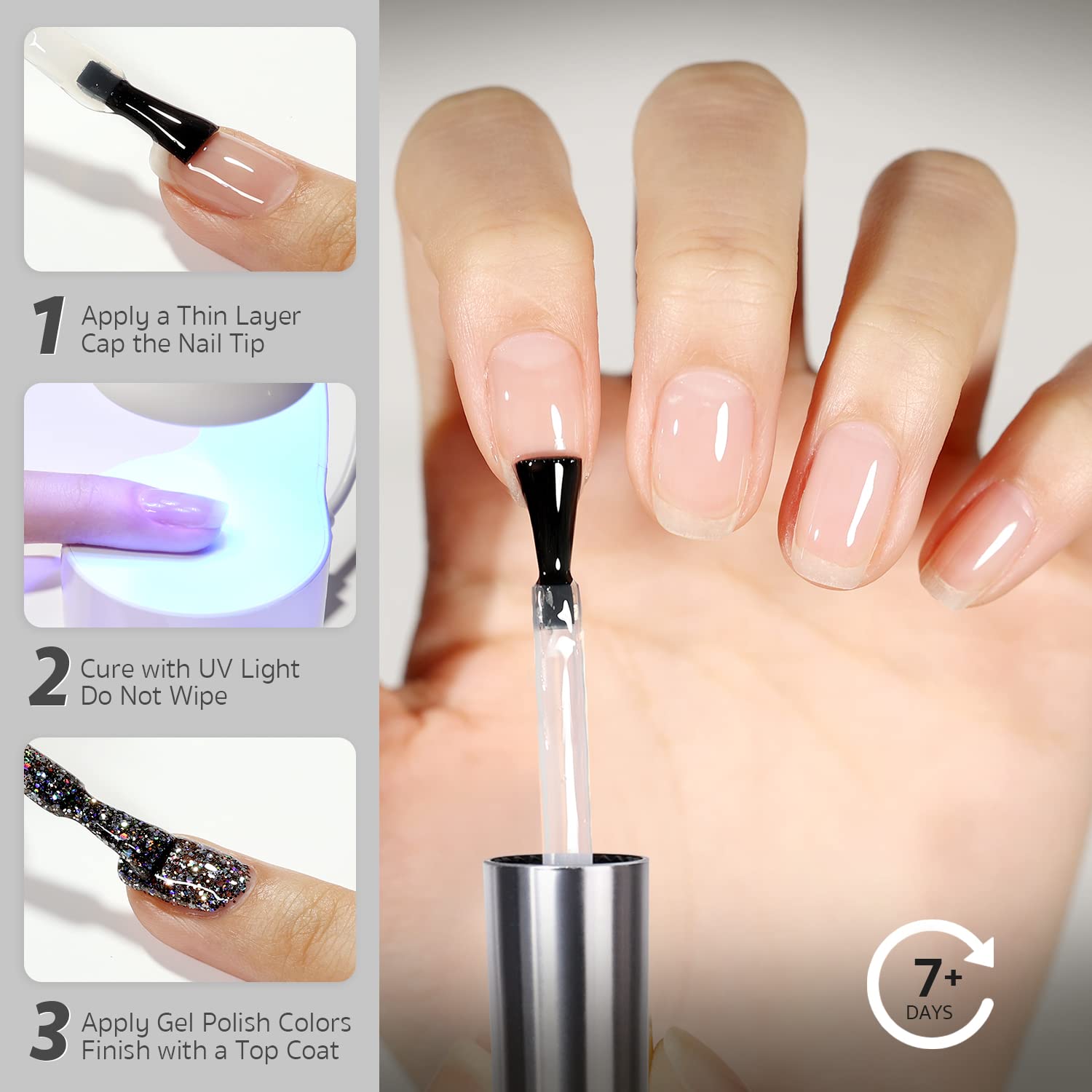 1 Apply a Thin Layer
Cap the Nail Tip

2 Cure with UV Light
Do Not Wipe

3 Apply Gel Polish Colors
Finish with a Top Coat

7+
DAYS