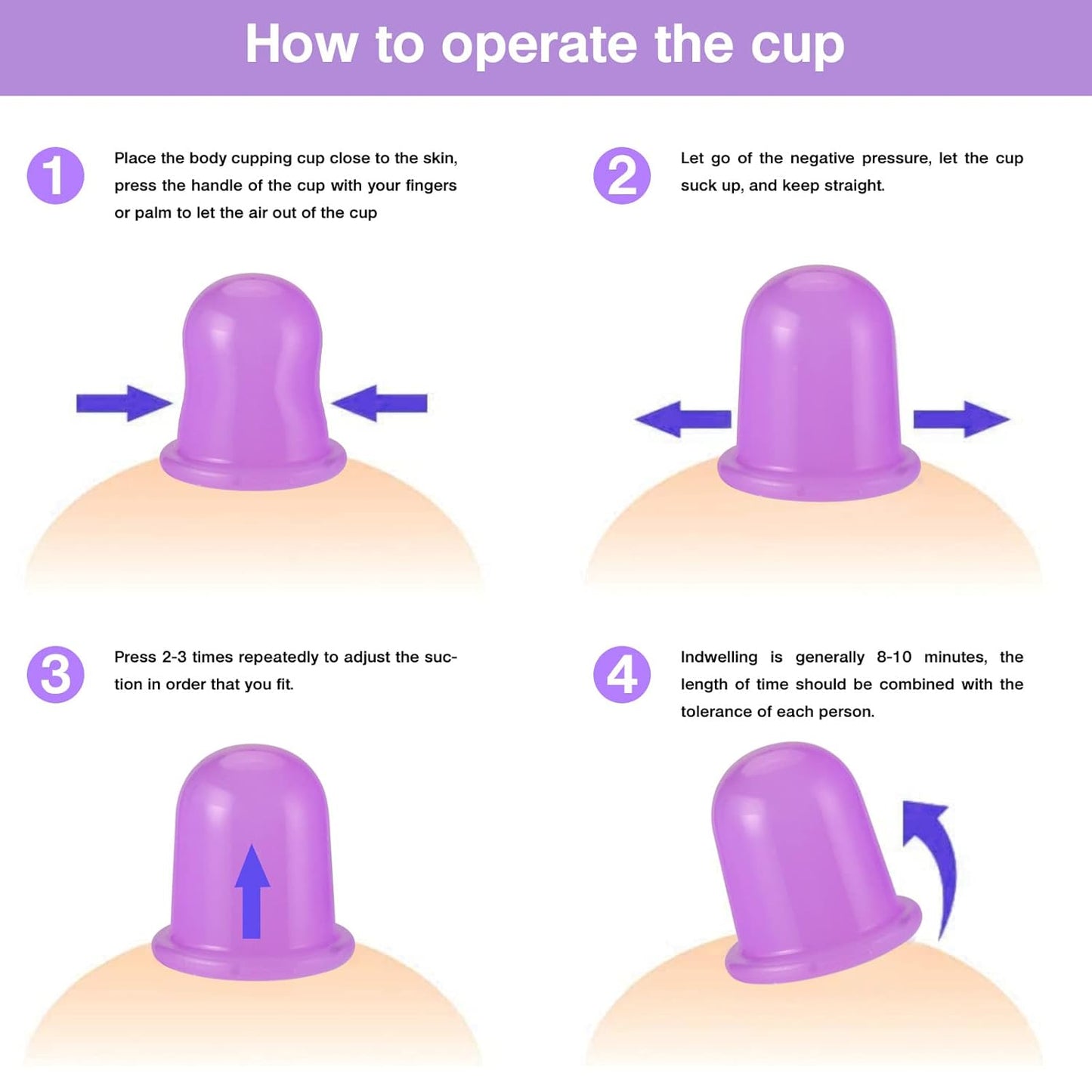 How to operate the cup

1

Place the body cupping cup close to the skin, press the handle of the cup with your fingers or palm to let the air out of the cup

2

Let go of the negative pressure, let the cup suck up, and keep straight.

3

Press 2-3 times repeatedly to adjust the suction in order that you fit.

4

Indwelling is generally 8-10 minutes, the length of time should be combined with the tolerance of each person.