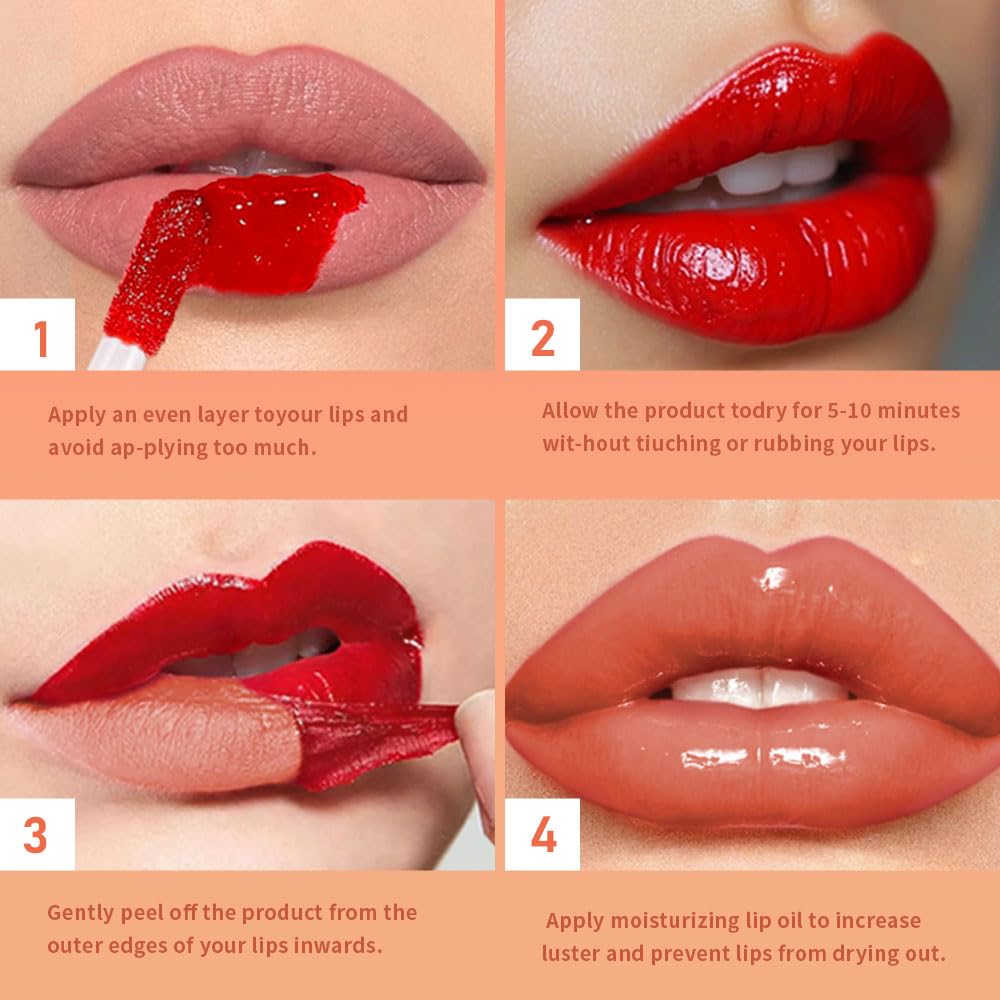 1

Apply an even layer toyour lips and avoid ap-plying too much.

2

Allow the product todry for 5-10 minutes wit-hout tiuching or rubbing your lips.

3

Gently peel off the product from the outer edges of your lips inwards.

4

Apply moisturizing lip oil to increase luster and prevent lips from drying out.