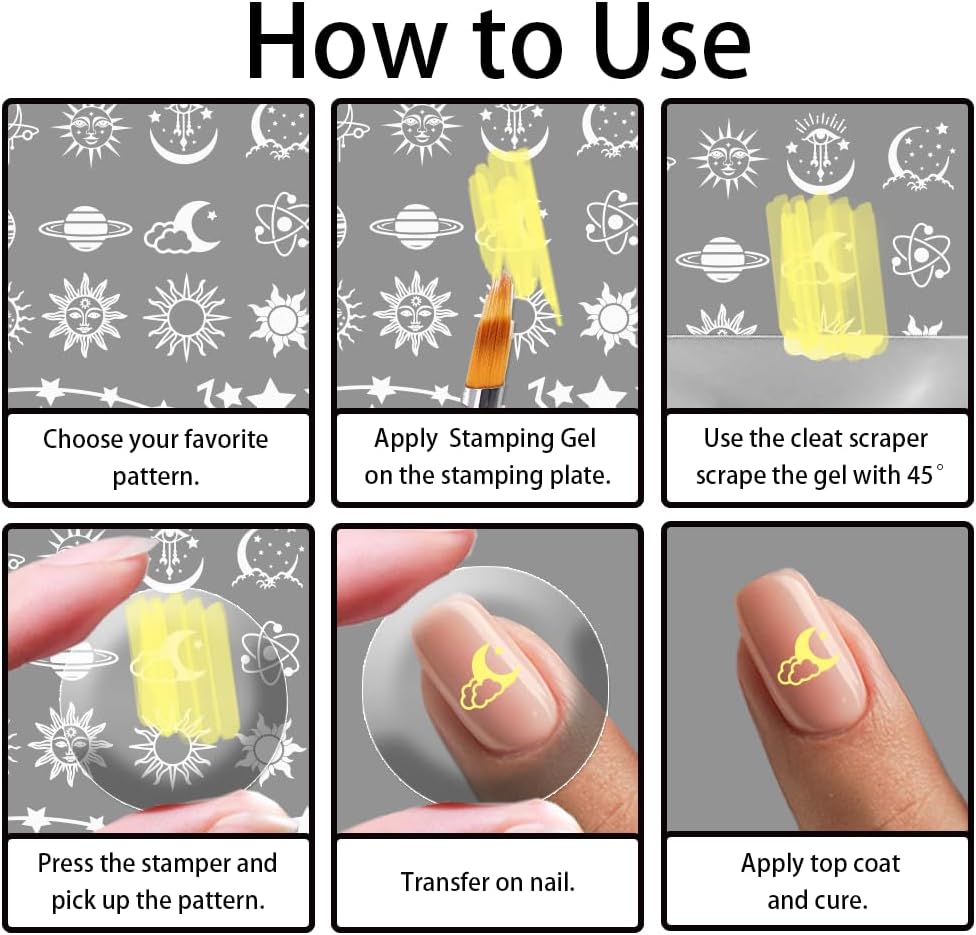 How to Use

Choose your favorite pattern.

Apply Stamping Gel on the stamping plate.

Use the cleat scraper scrape the gel with 45°

Press the stamper and pick up the pattern.

Transfer on nail.

Apply top coat and cure.