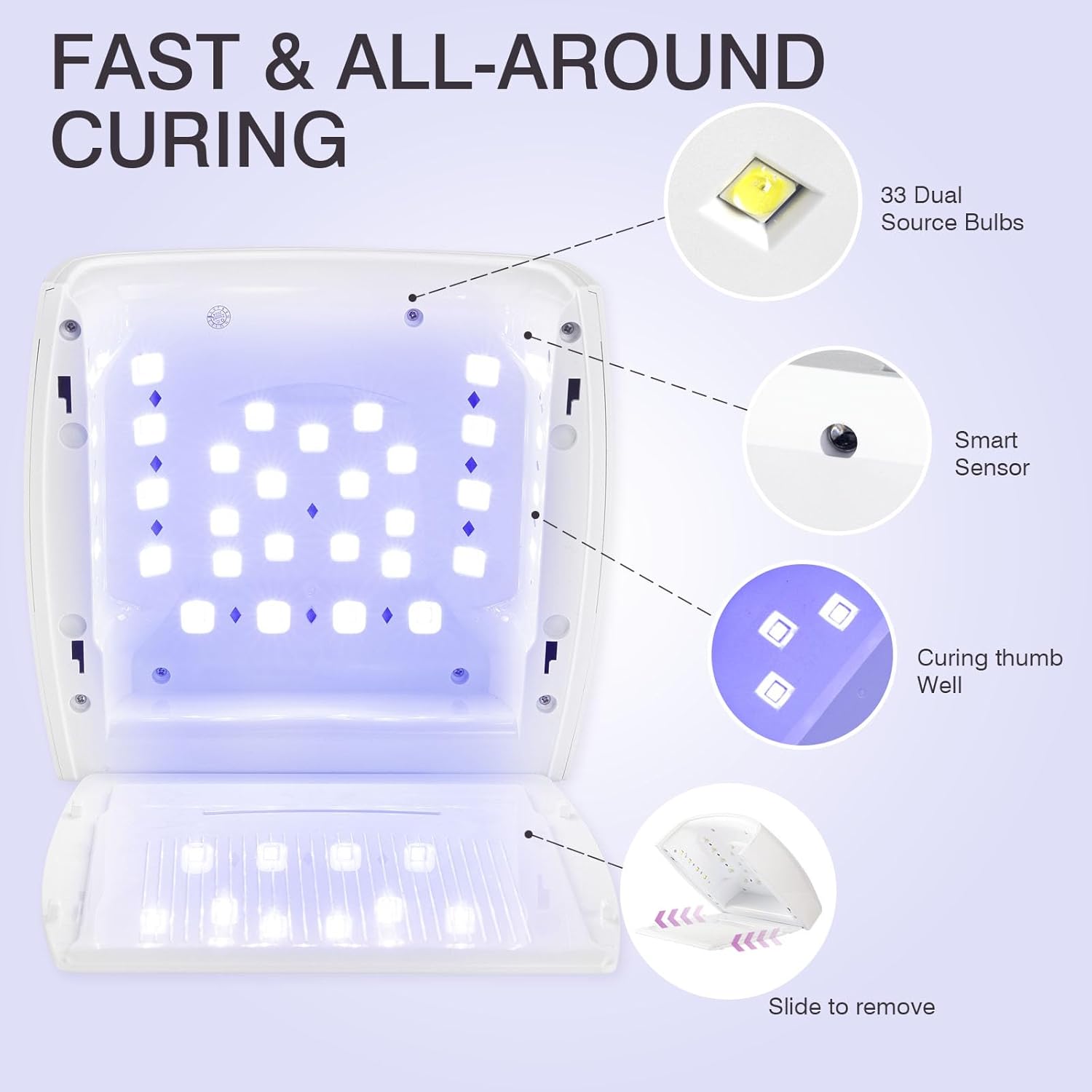 FAST & ALL-AROUND CURING

33 Dual Source Bulbs

Smart Sensor

Curing thumb Well

Slide to remove