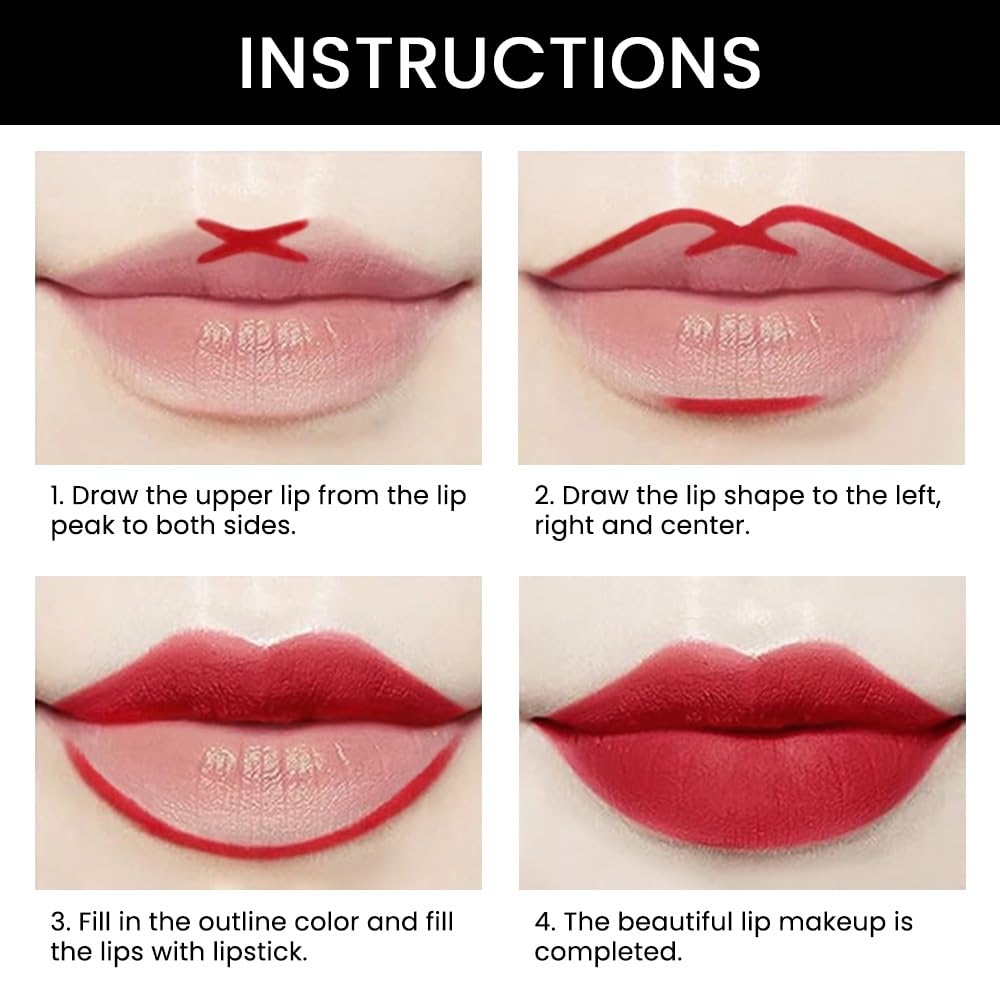 INSTRUCTIONS

1. Draw the upper lip from the lip peak to both sides.

2. Draw the lip shape to the left, right and center.

3. Fill in the outline color and fill the lips with lipstick.

4. The beautiful lip makeup is completed.