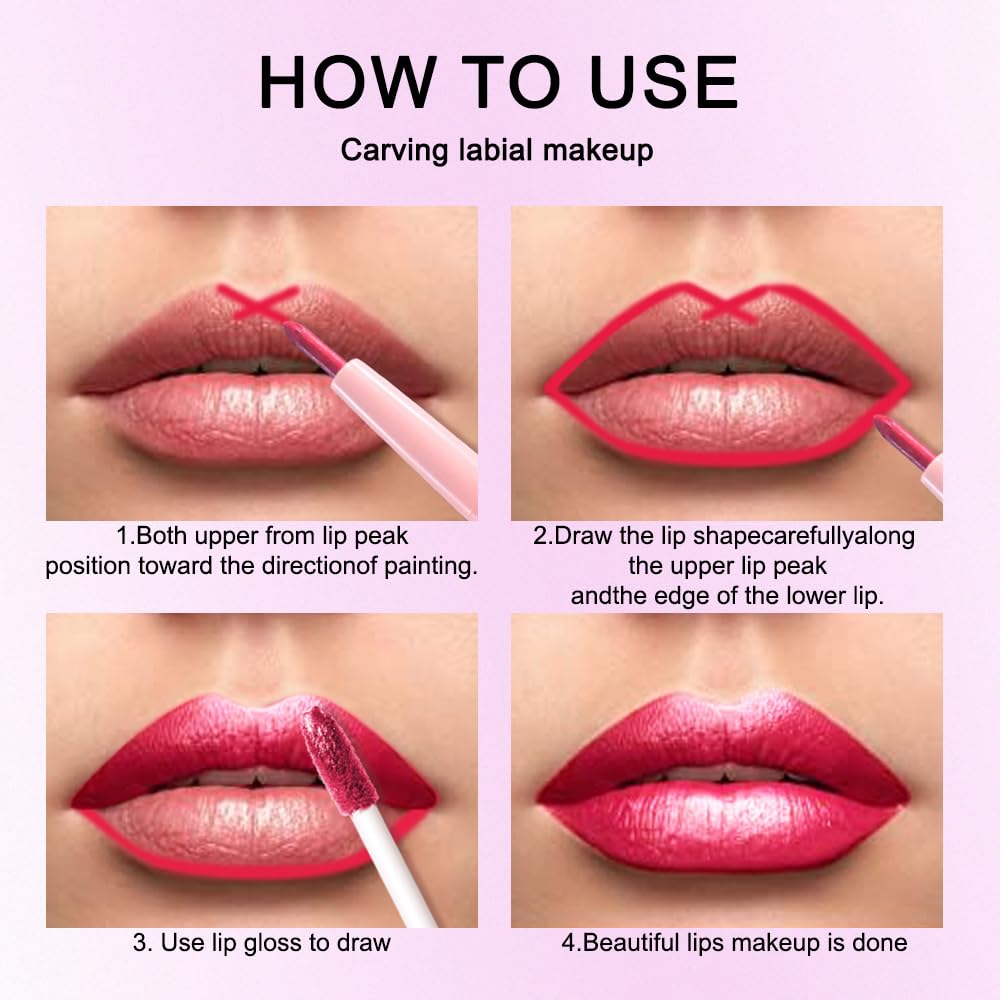 HOW TO USE

Carving labial makeup

1.Both upper from lip peak position toward the directionof painting.

2.Draw the lip shapecarefullyalong the upper lip peak andthe edge of the lower lip.

3. Use lip gloss to draw

4.Beautiful lips makeup is done