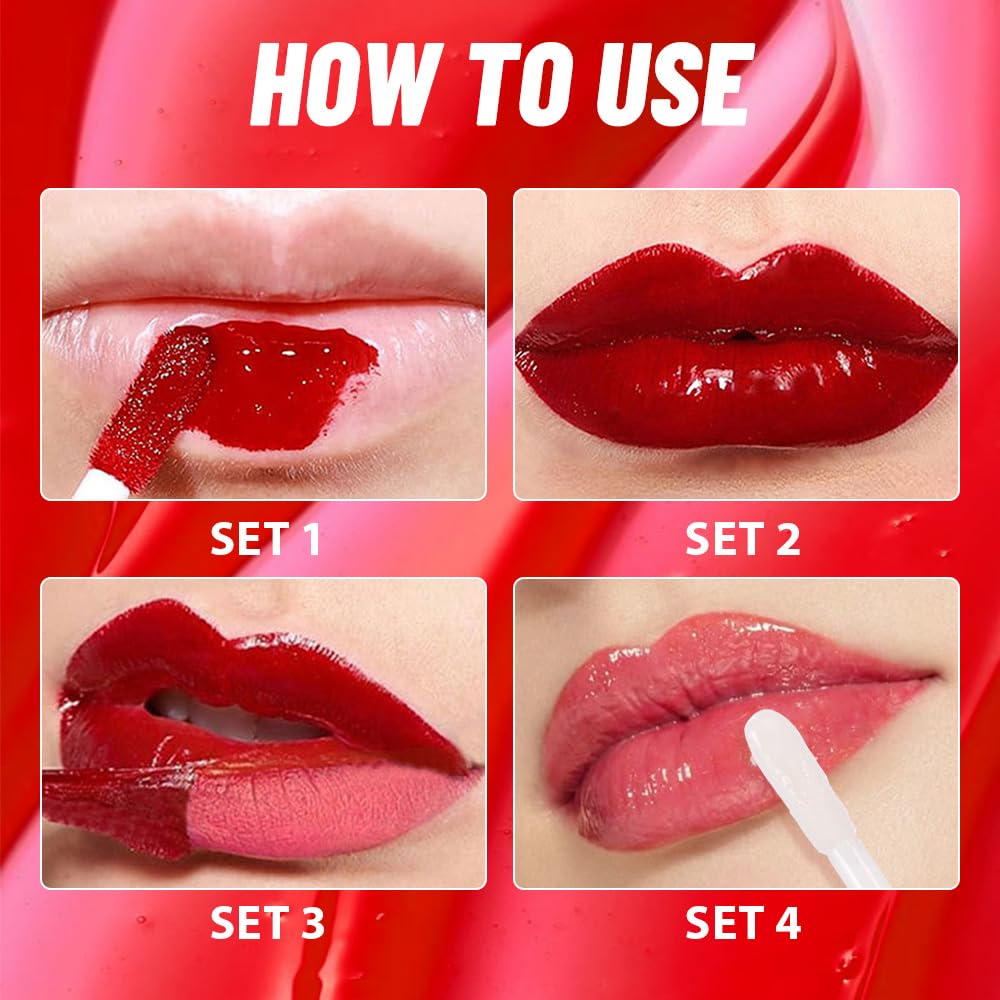 HOW TO USE

SET 1

SET 2

SET 3

SET 4