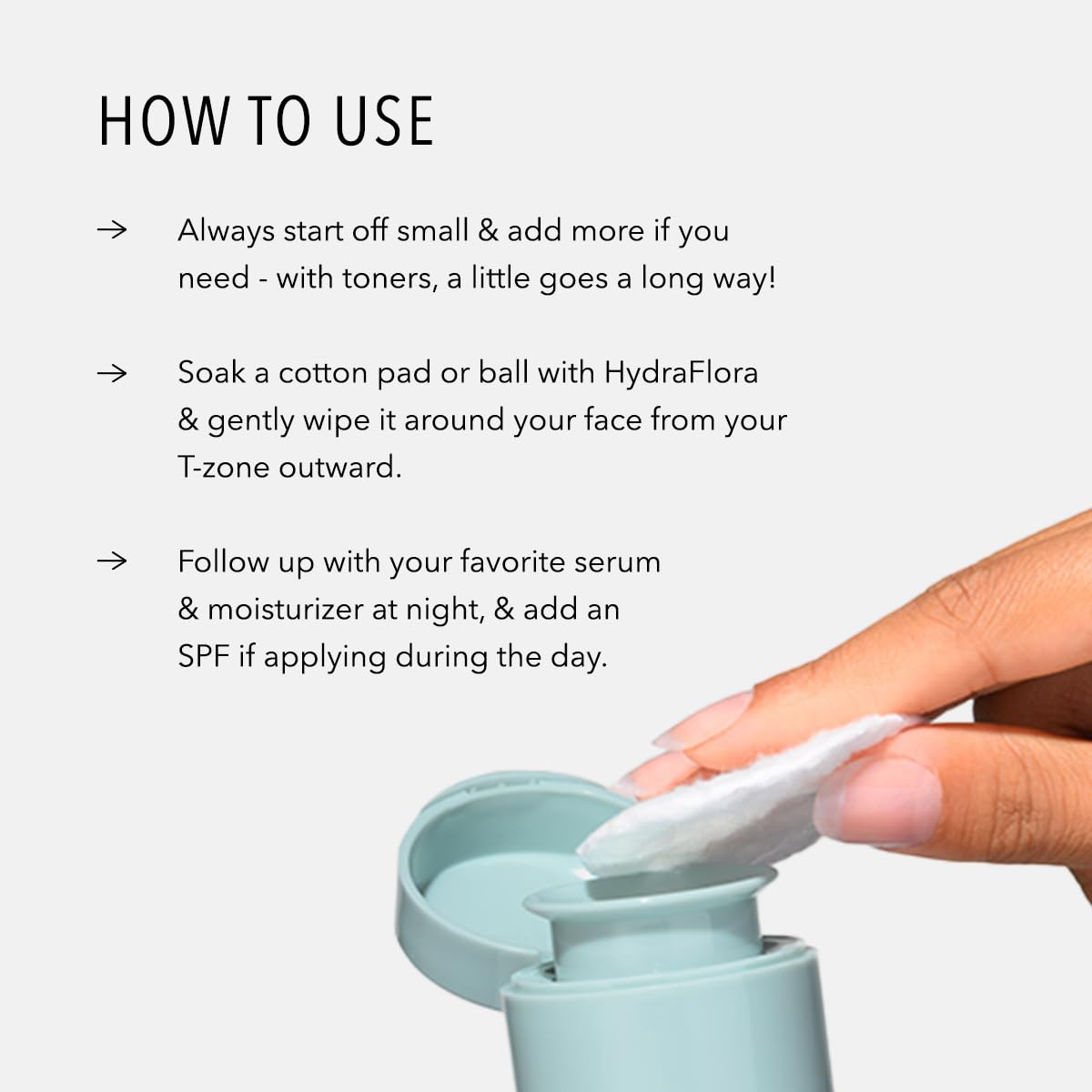 HOW TO USE

→ Always start off small & add more if you need - with toners, a little goes a long way!

→ Soak a cotton pad or ball with HydraFlora & gently wipe it around your face from your T-zone outward.

→ Follow up with your favorite serum & moisturizer at night, & add an SPF if applying during the day.