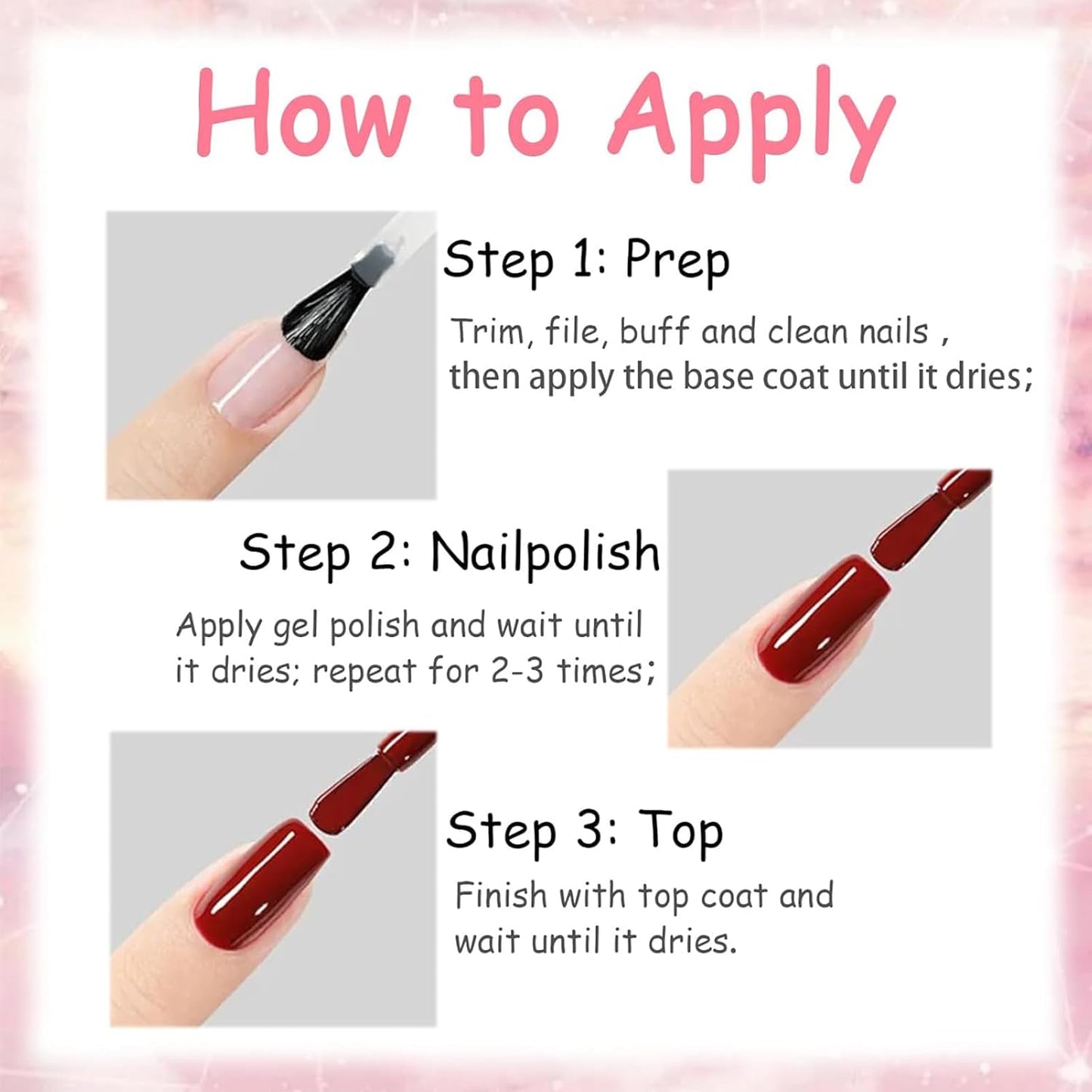 How to Apply

Step 1: Prep

Trim, file, buff and clean nails , then apply the base coat until it dries;

Step 2: Nailpolish

Apply gel polish and wait until it dries; repeat for 2-3 times;

Step 3: Top

Finish with top coat and wait until it dries.