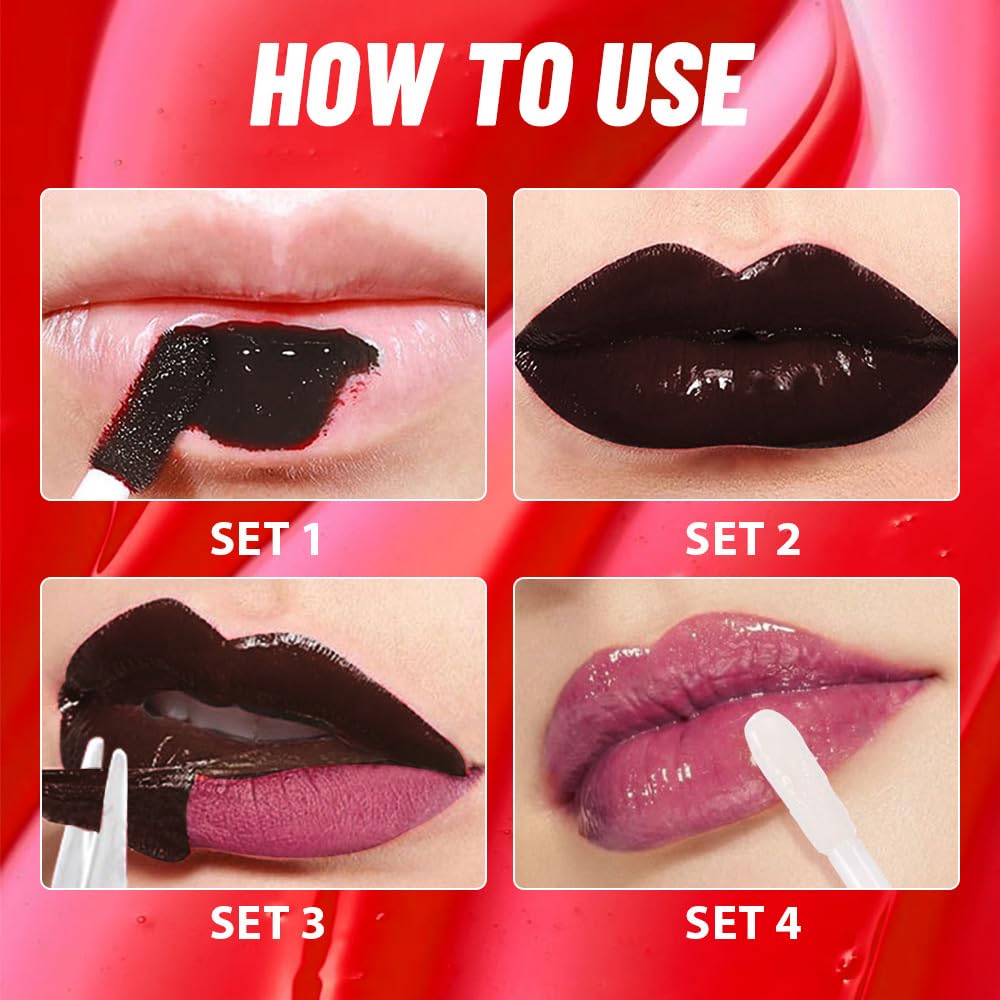 HOW TO USE

SET 1

SET 2

SET 3

SET 4