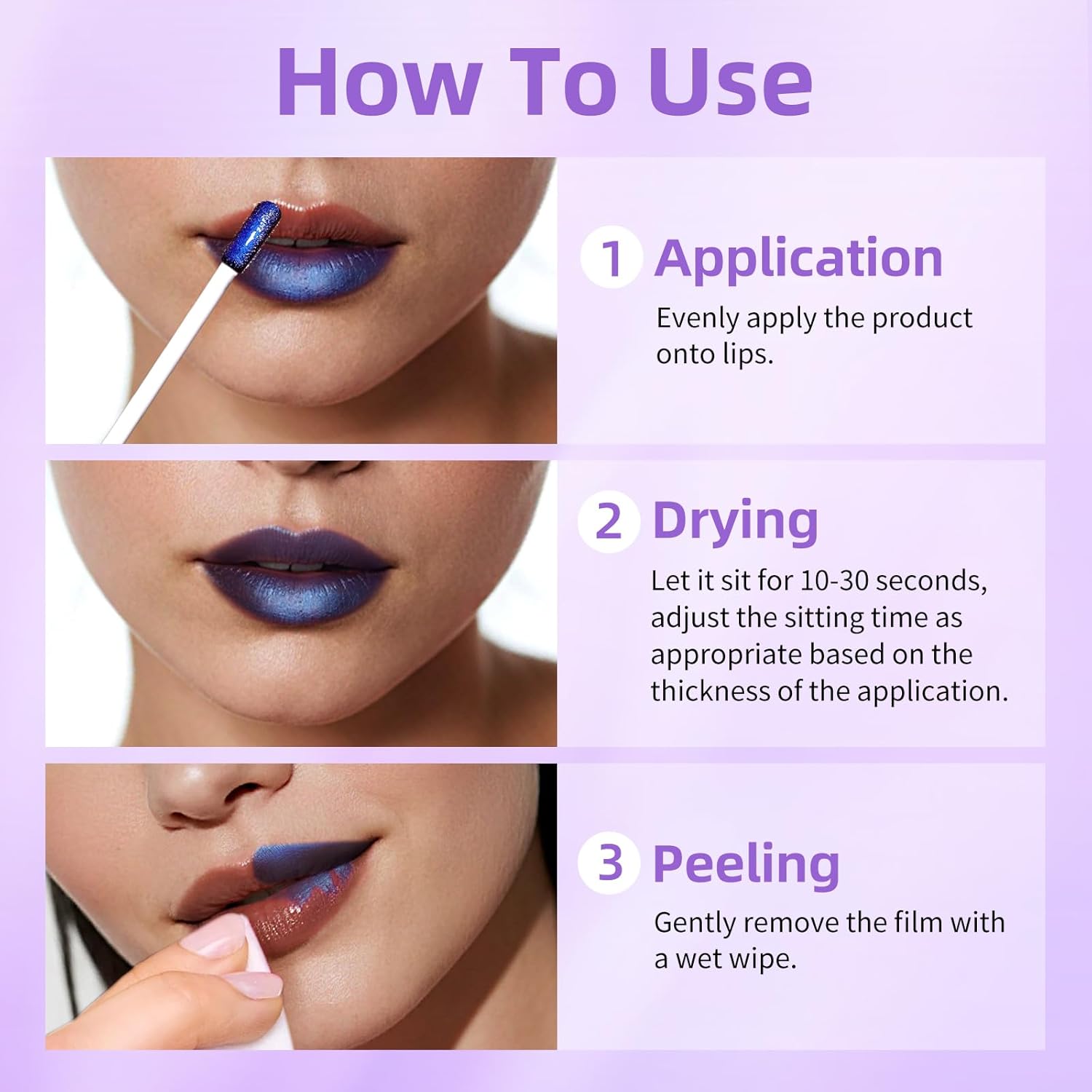 How To Use

1 Application

Evenly apply the product onto lips.

2 Drying

Let it sit for 10-30 seconds, adjust the sitting time as appropriate based on the thickness of the application.

3 Peeling

Gently remove the film with a wet wipe.