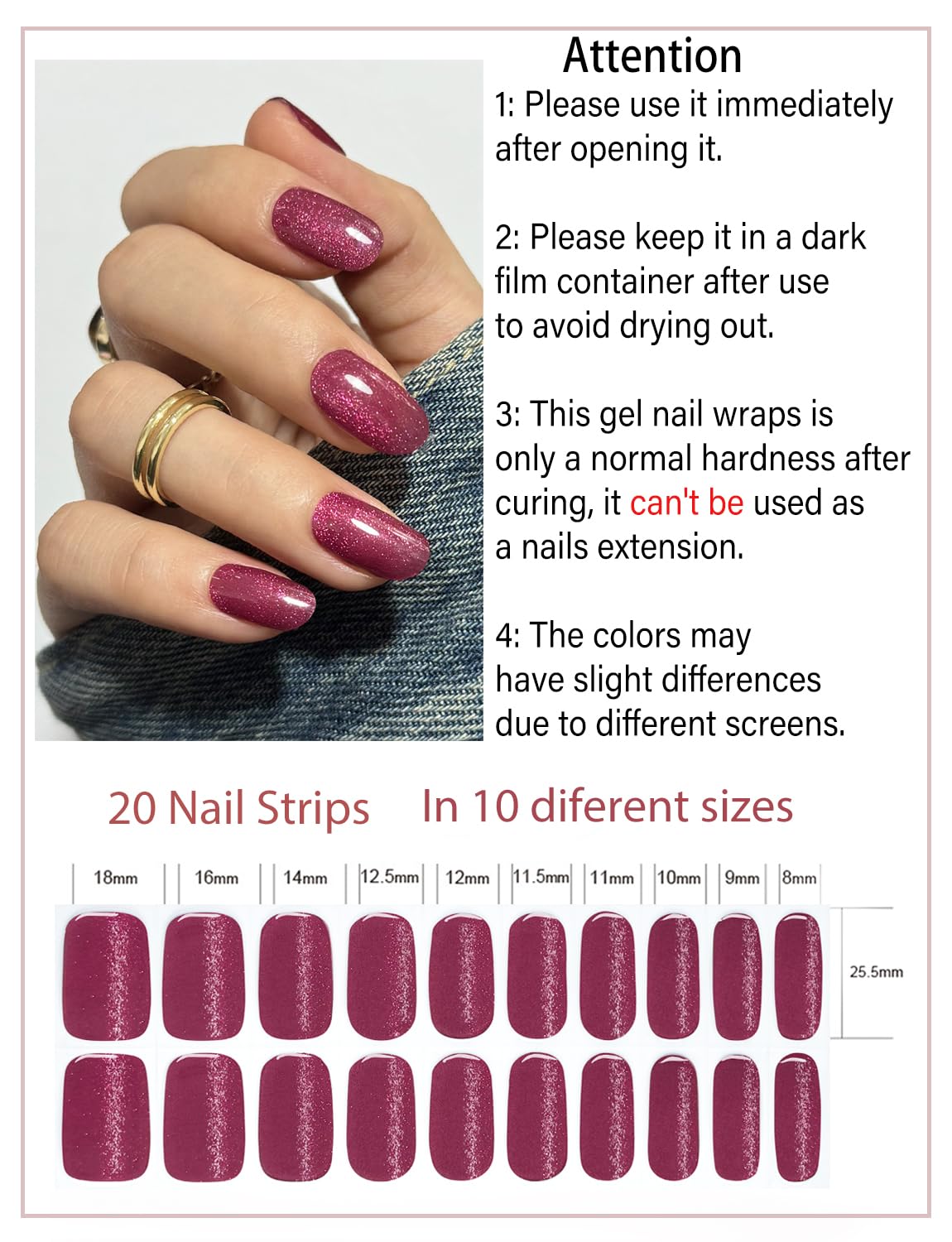 Attention

1: Please use it immediately after opening it.

2: Please keep it in a dark film container after use to avoid drying out.

3: This gel nail wraps is only a normal hardness after curing, it can't be used as a nails extension.

4: The colors may have slight differences due to different screens.

20 Nail Strips In 10 diferent sizes

18mm 16mm 14mm 12.5mm 12mm 11.5mm 11mm 10mm 9mm 8mm

25.5mm