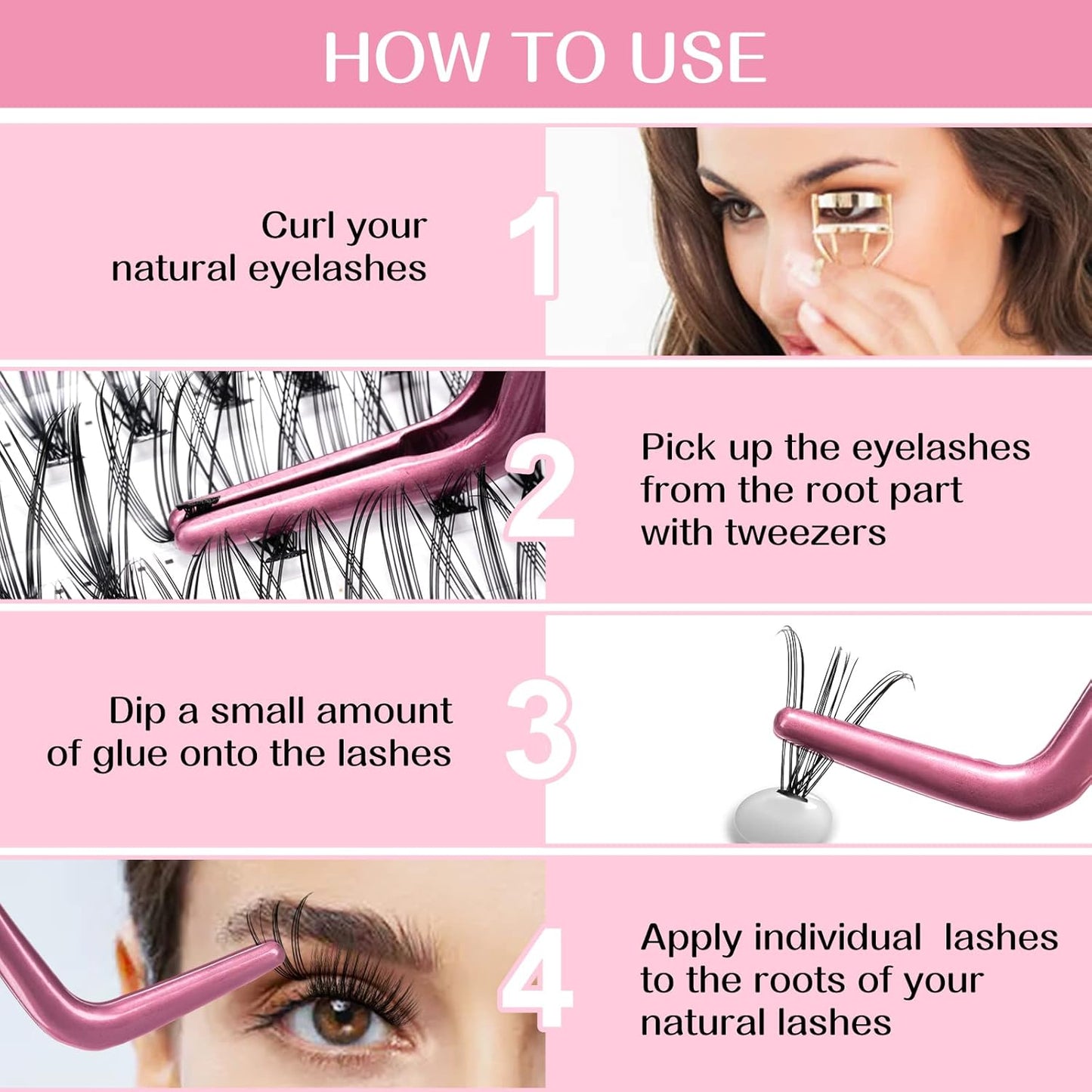 HOW TO USE

Curl your natural eyelashes

1

2

Pick up the eyelashes from the root part with tweezers

Dip a small amount of glue onto the lashes

3

4

Apply individual  lashes to the roots of your natural lashes