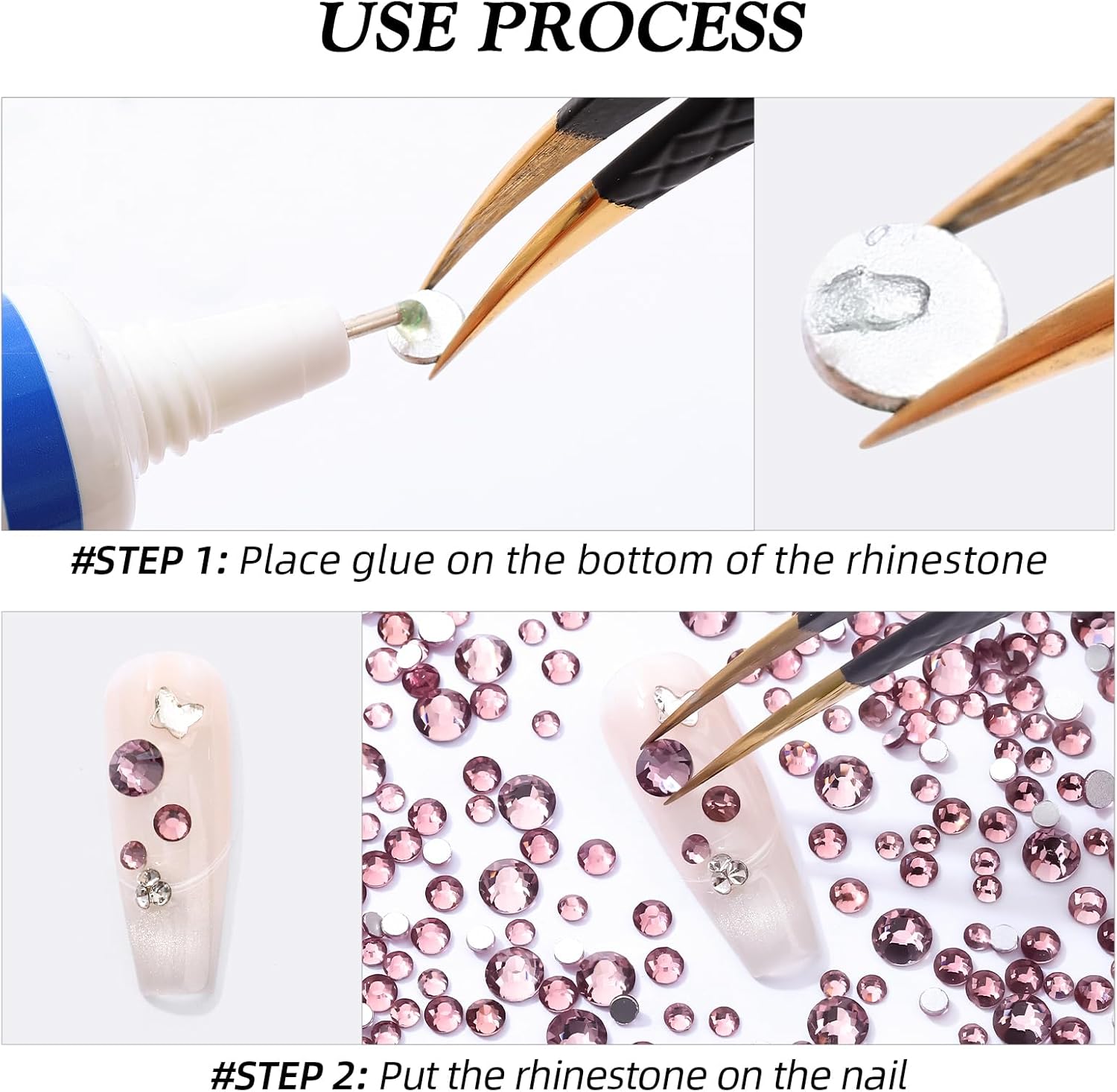 USE PROCESS

#STEP 1: Place glue on the bottom of the rhinestone

#STEP 2: Put the rhinestone on the nail