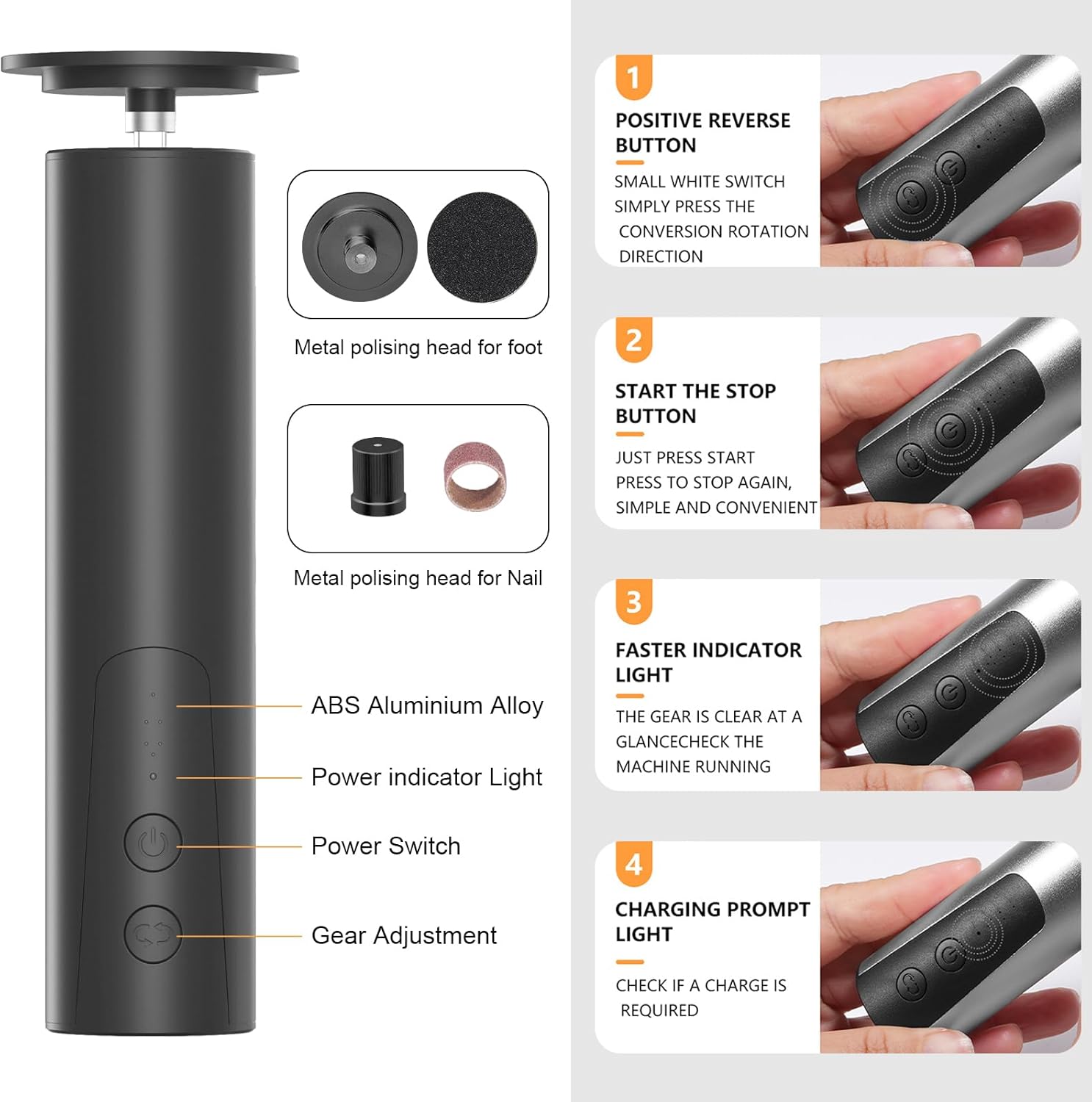 Metal polising head for foot

Metal polising head for Nail

ABS Aluminium Alloy

Power indicator Light

Power Switch

Gear Adjustment

1

POSITIVE REVERSE BUTTON

SMALL WHITE SWITCH SIMPLY PRESS THE CONVERSION ROTATION DIRECTION

2

START THE STOP BUTTON

JUST PRESS START PRESS TO STOP AGAIN, SIMPLE AND CONVENIENT

3

FASTER INDICATOR LIGHT

THE GEAR IS CLEAR AT A GLANCECHECK THE MACHINE RUNNING

4

CHARGING PROMPT LIGHT

CHECK IF A CHARGE IS REQUIRED