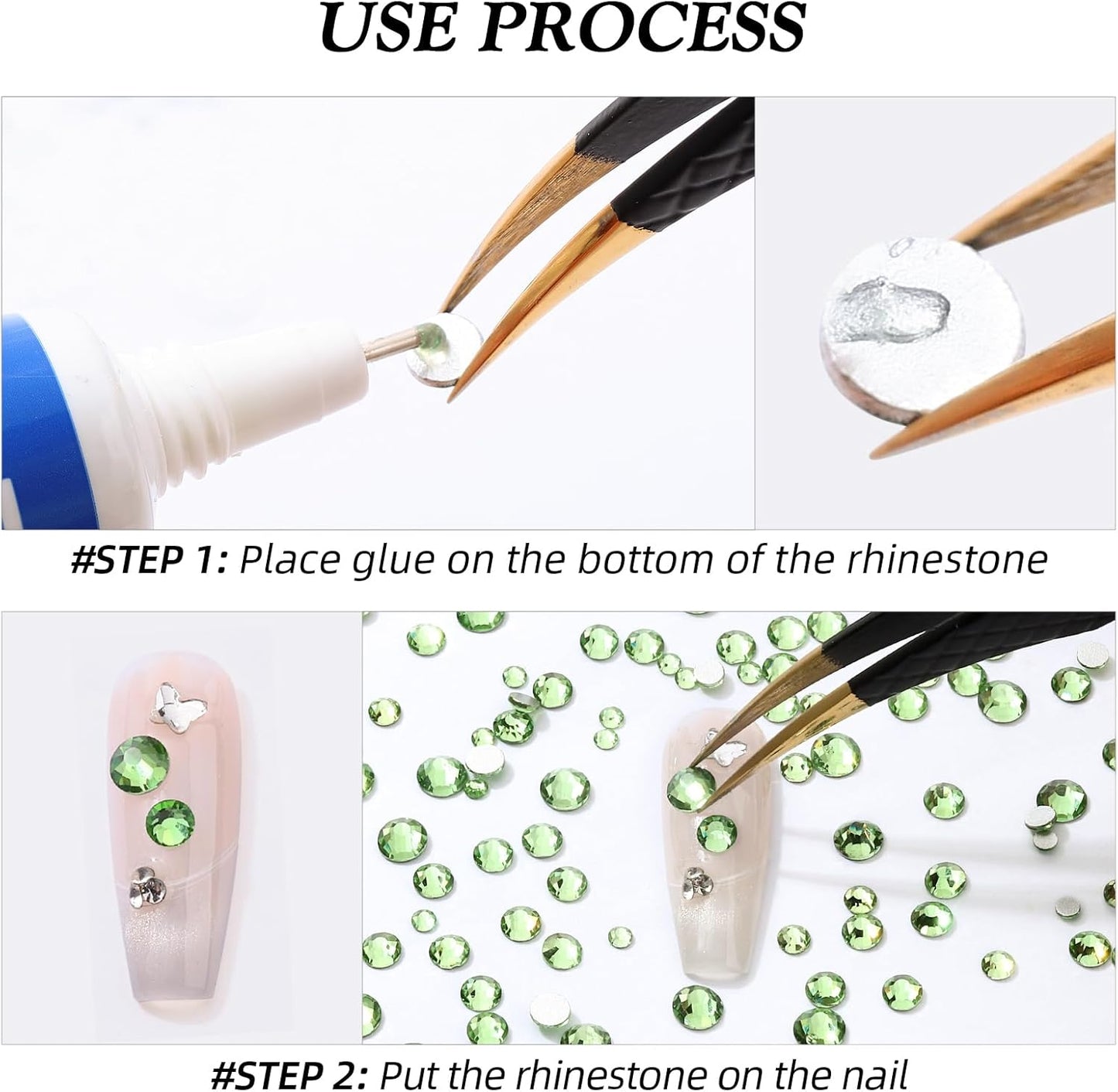 USE PROCESS

#STEP 1: Place glue on the bottom of the rhinestone

#STEP 2: Put the rhinestone on the nail