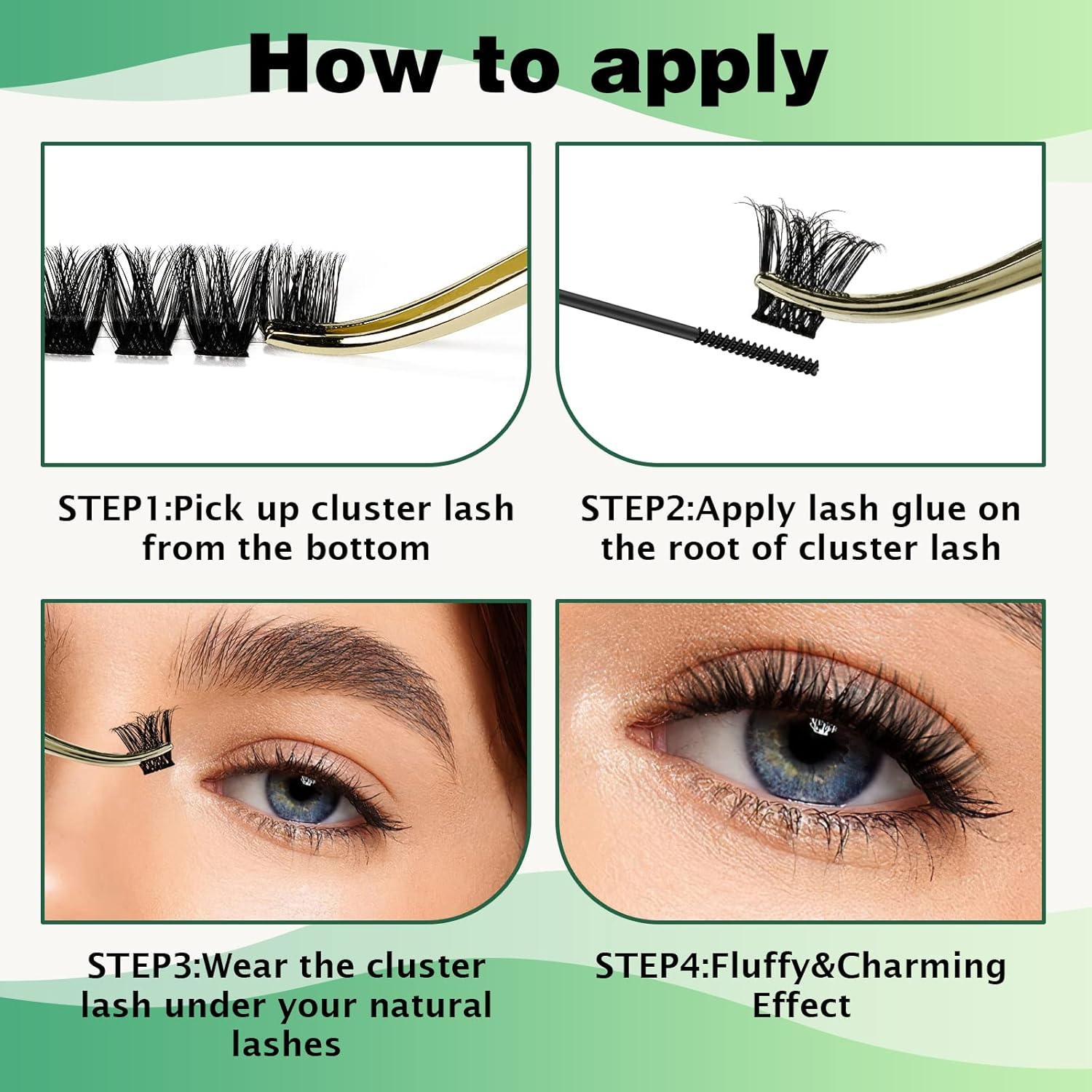 How to apply

STEP1:Pick up cluster lash from the bottom

STEP2:Apply lash glue on the root of cluster lash

STEP3:Wear the cluster lash under your natural lashes

STEP4:Fluffy&Charming Effect