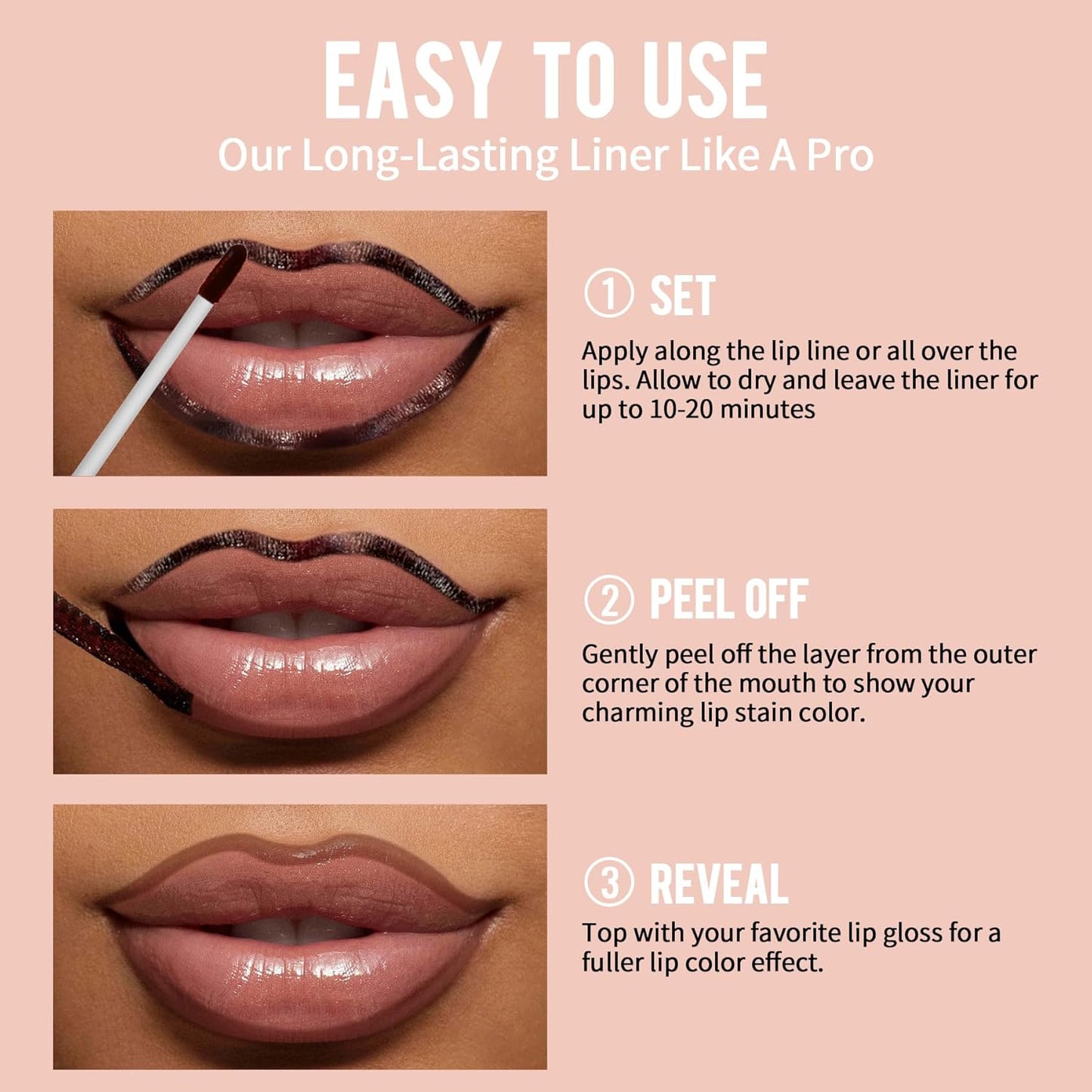 EASY TO USE

Our Long-Lasting Liner Like A Pro

① SET

Apply along the lip line or all over the lips. Allow to dry and leave the liner for up to 10-20 minutes

② PEEL OFF

Gently peel off the layer from the outer corner of the mouth to show your charming lip stain color.

③ REVEAL

Top with your favorite lip gloss for a fuller lip color effect.