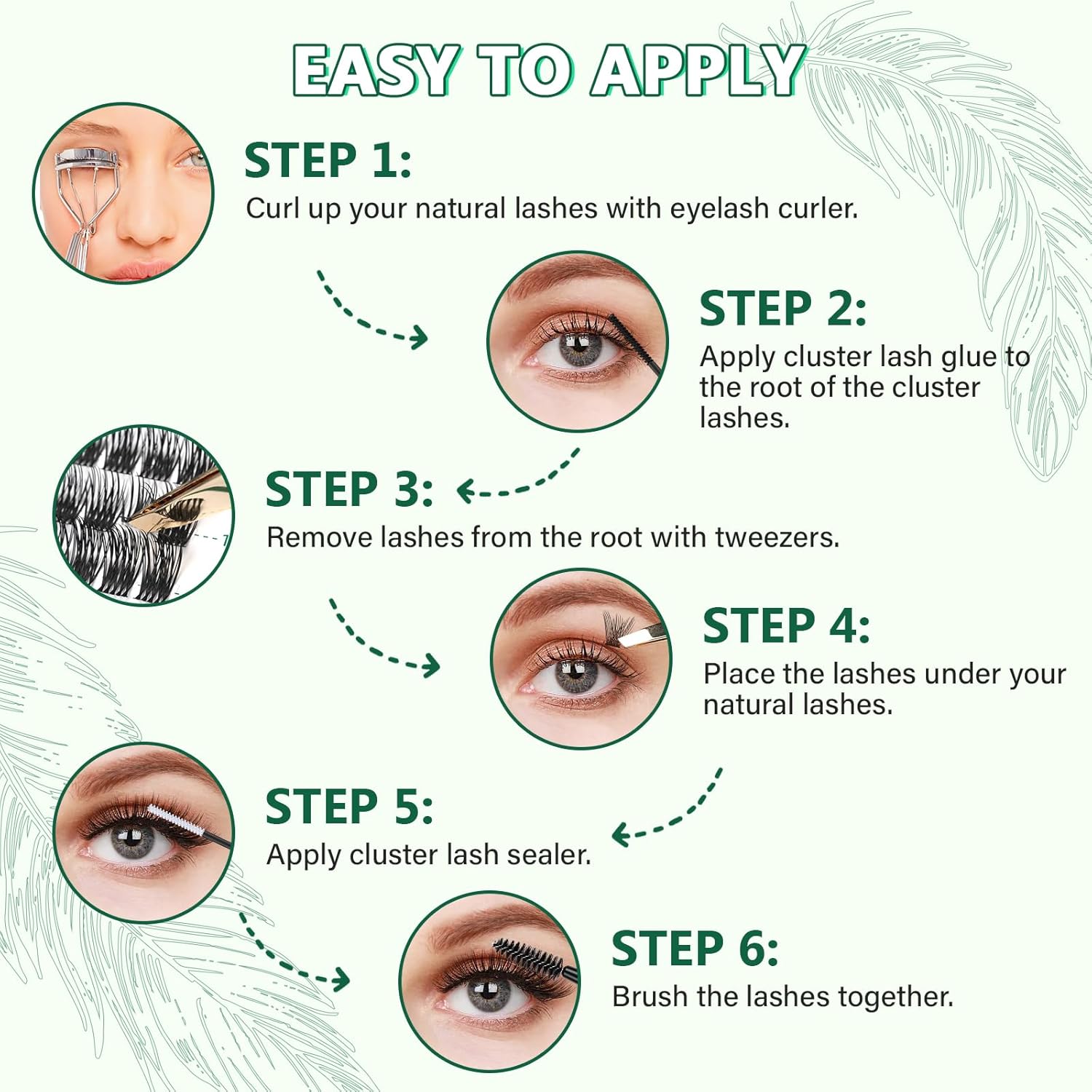 EASY TO APPLY

STEP 1:
Curl up your natural lashes with eyelash curler.

STEP 2:
Apply cluster lash glue to the root of the cluster lashes.

STEP 3:
Remove lashes from the root with tweezers.

STEP 4:
Place the lashes under your natural lashes.

STEP 5:
Apply cluster lash sealer.

STEP 6:
Brush the lashes together.