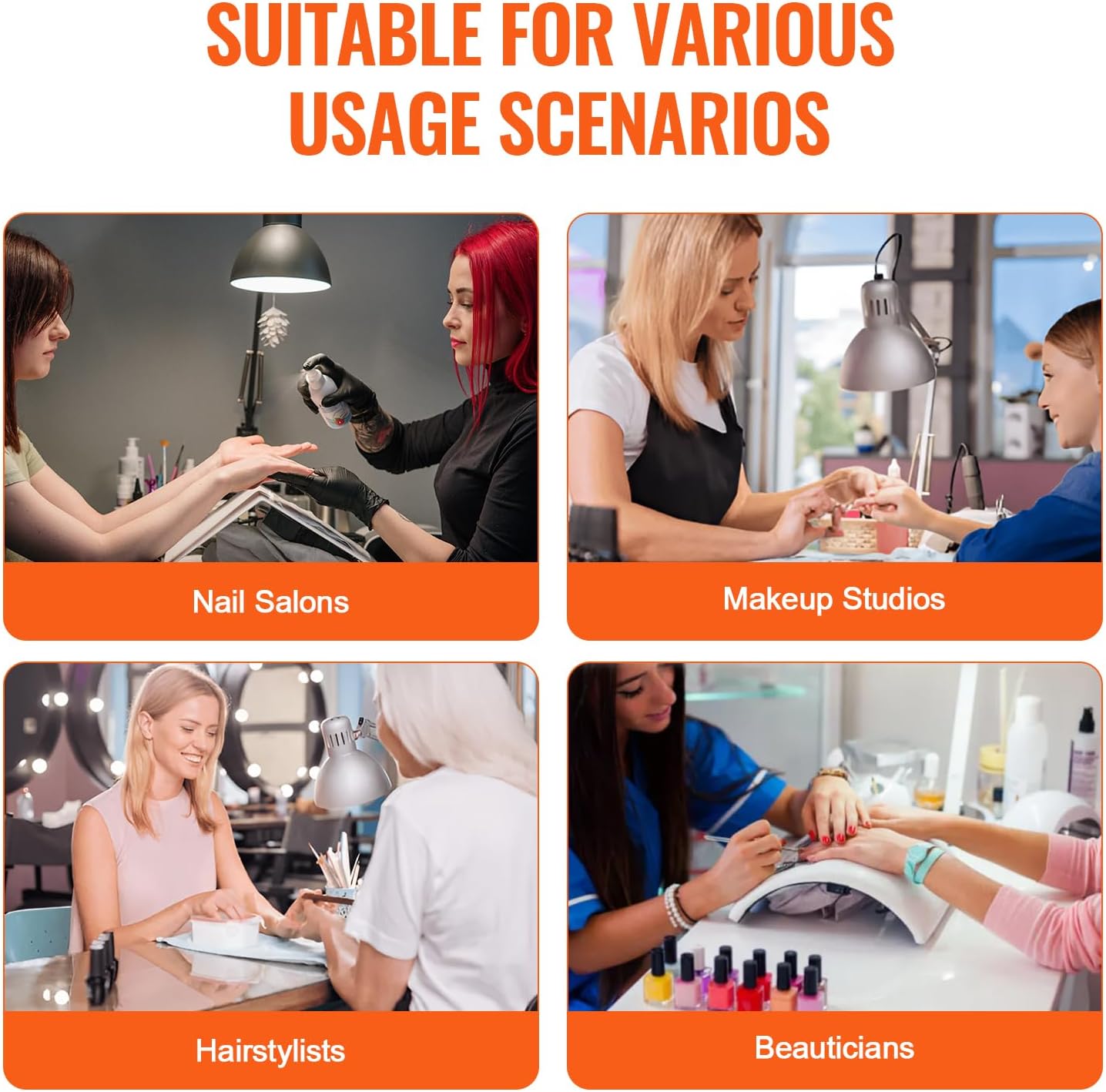 SUITABLE FOR VARIOUS USAGE SCENARIOS

Nail Salons

Makeup Studios

Hairstylists

Beauticians