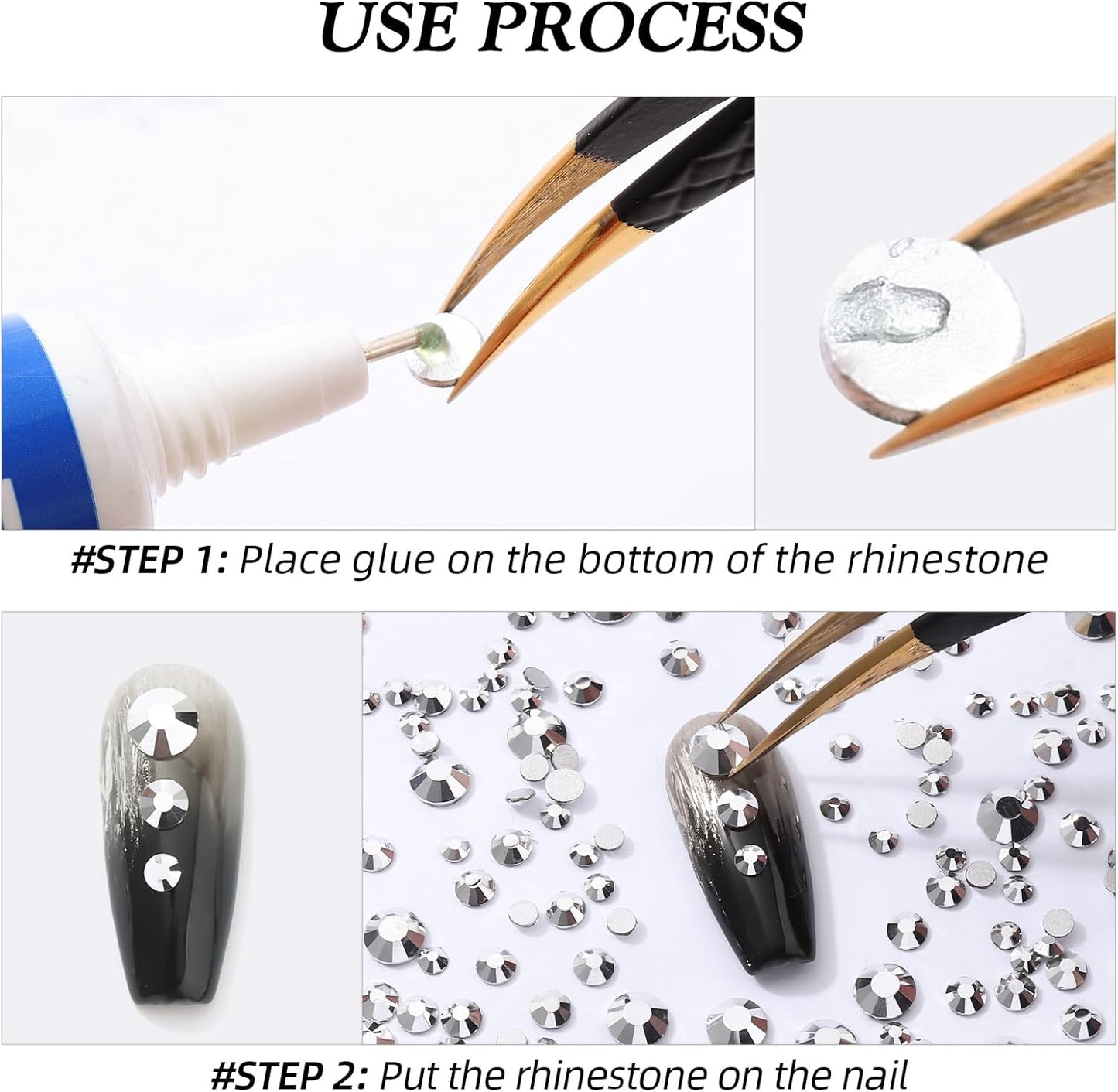 USE PROCESS

#STEP 1: Place glue on the bottom of the rhinestone

#STEP 2: Put the rhinestone on the nail