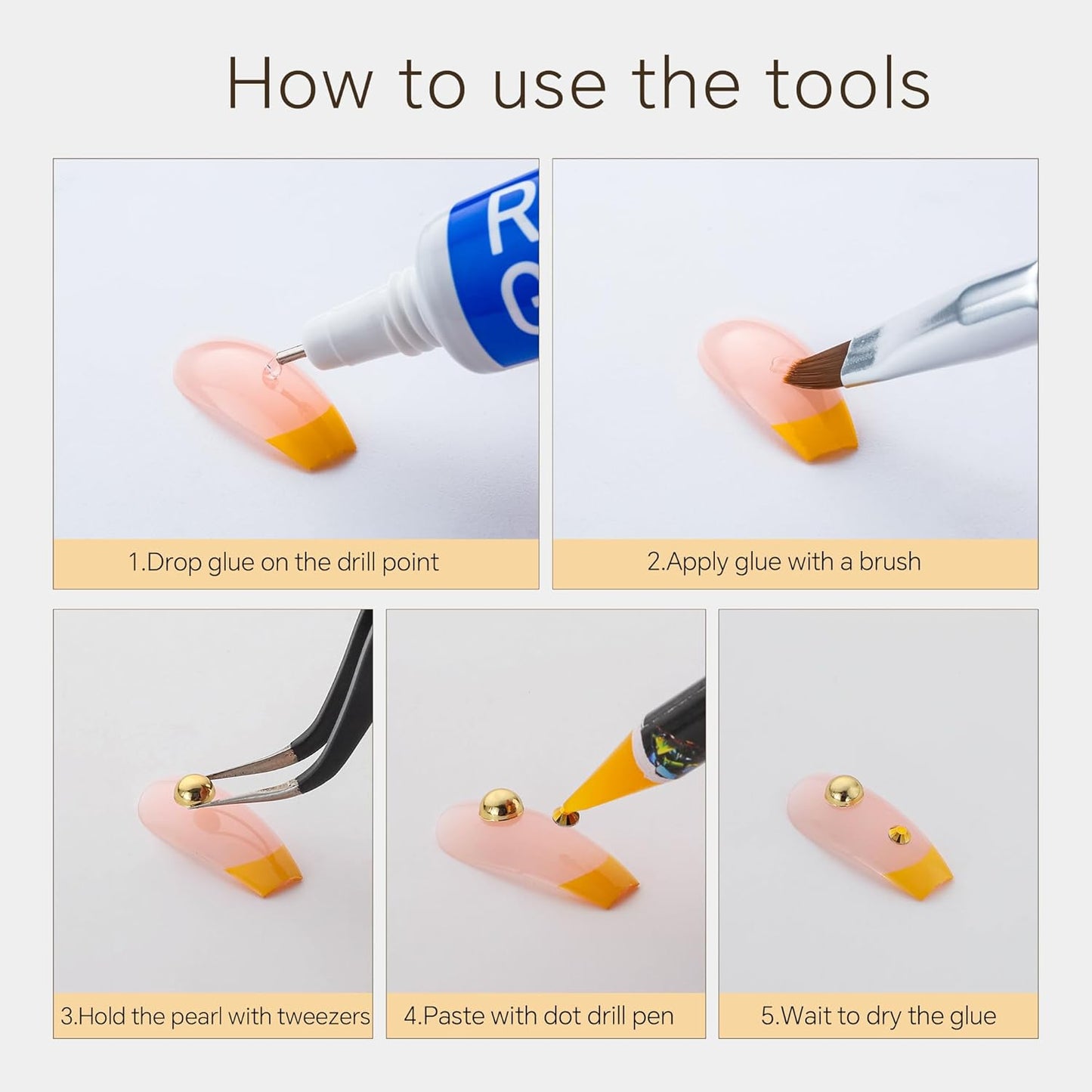 How to use the tools

R
G

1.Drop glue on the drill point

2.Apply glue with a brush

3.Hold the pearl with tweezers

4.Paste with dot drill pen

5.Wait to dry the glue