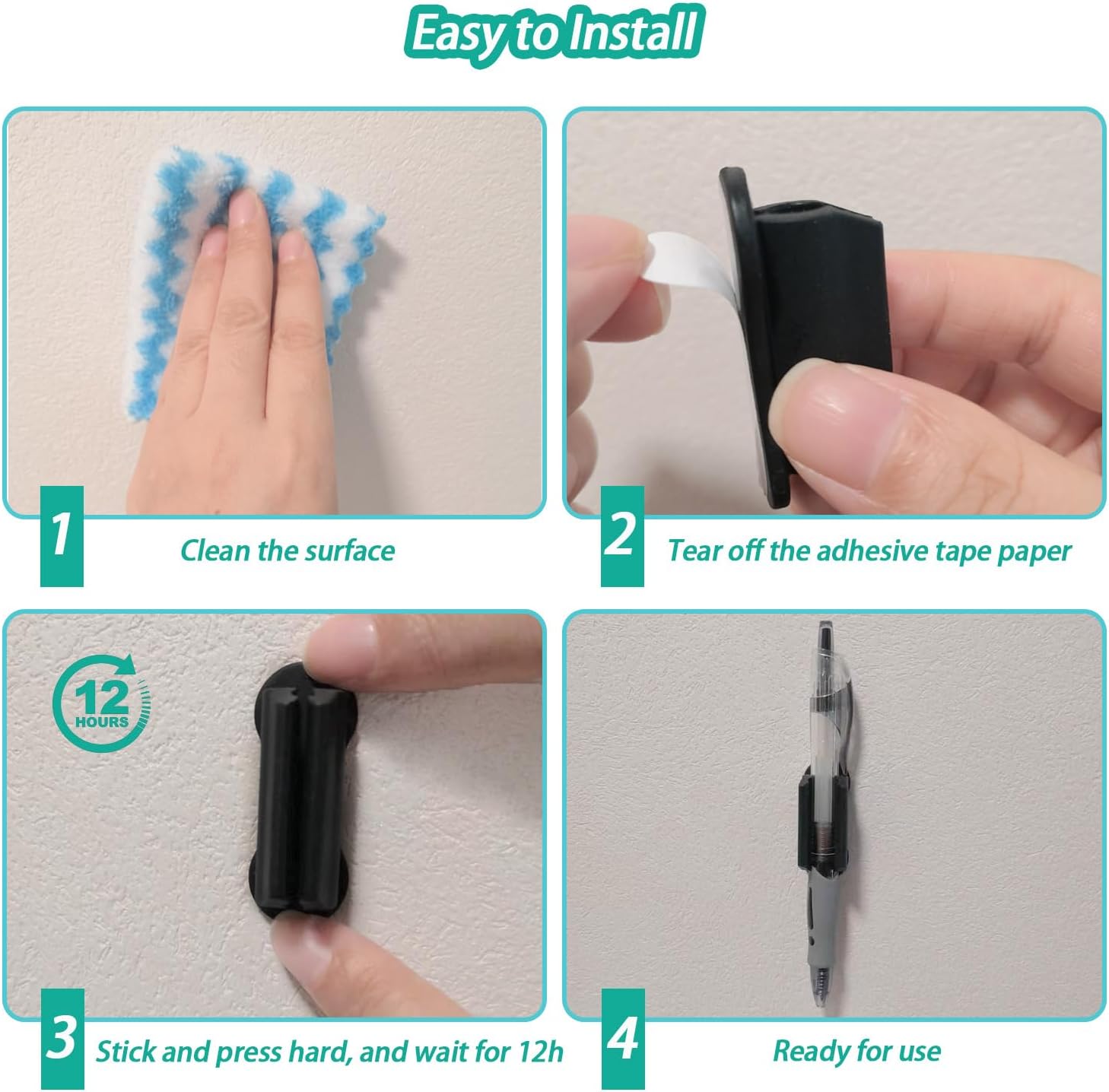 Easy to Install

1 Clean the surface

2 Tear off the adhesive tape paper

12 HOURS

3 Stick and press hard, and wait for 12h

4 Ready for use