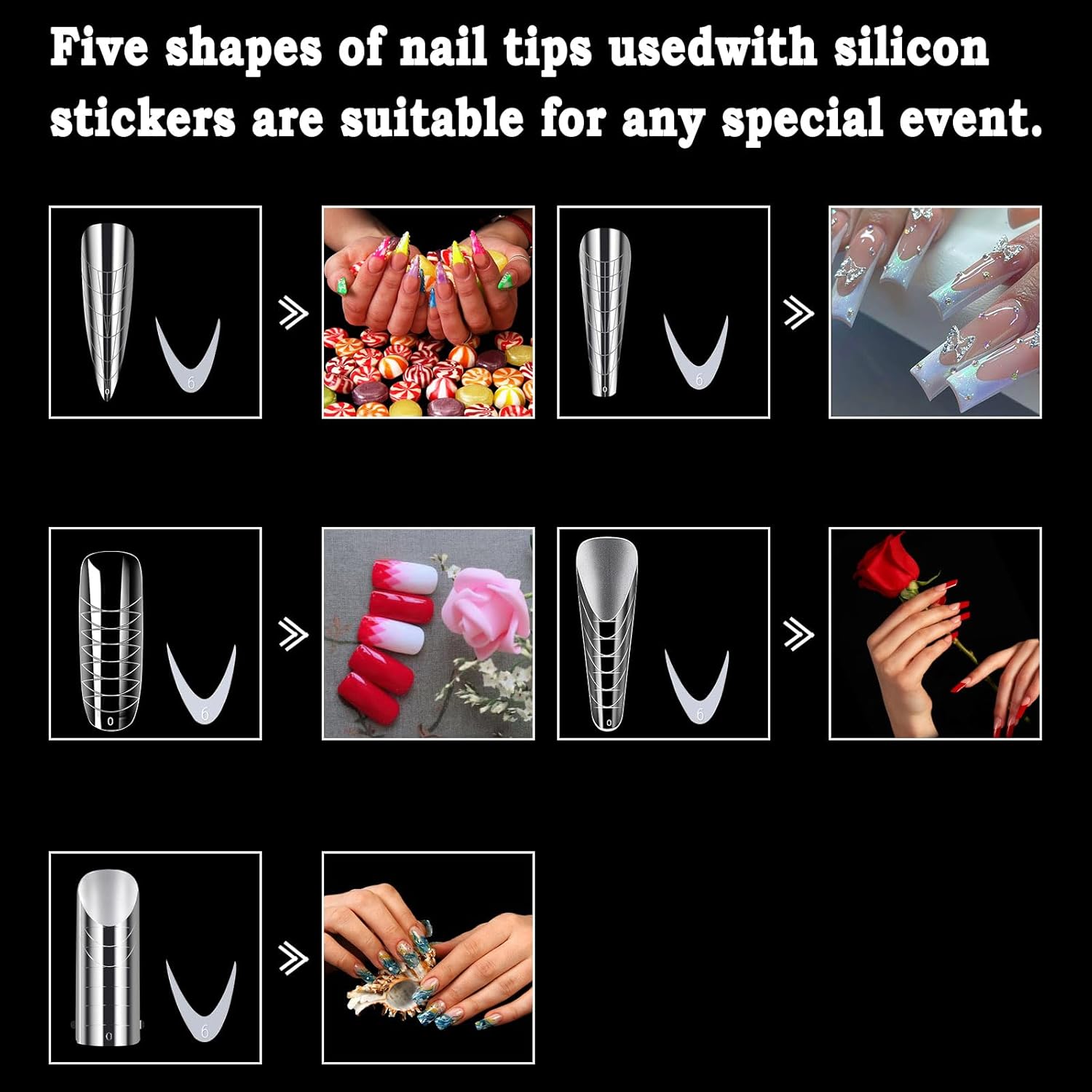 Five shapes of nail tips usedwith silicon stickers are suitable for any special event.

0 6

0 6

0 6

0 6

0 6