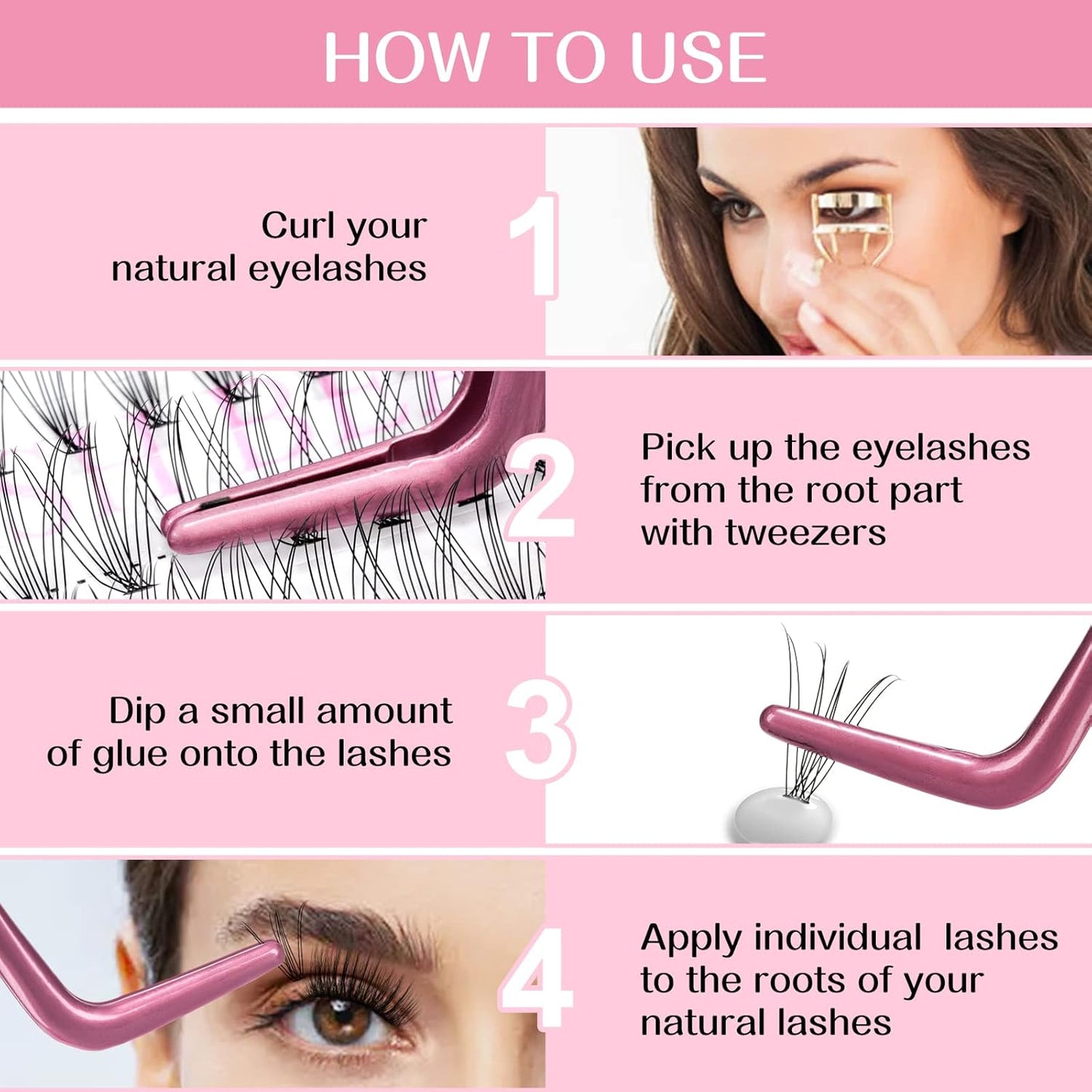 HOW TO USE

Curl your natural eyelashes

1

2

Pick up the eyelashes from the root part with tweezers

Dip a small amount of glue onto the lashes

3

4

Apply individual  lashes to the roots of your natural lashes