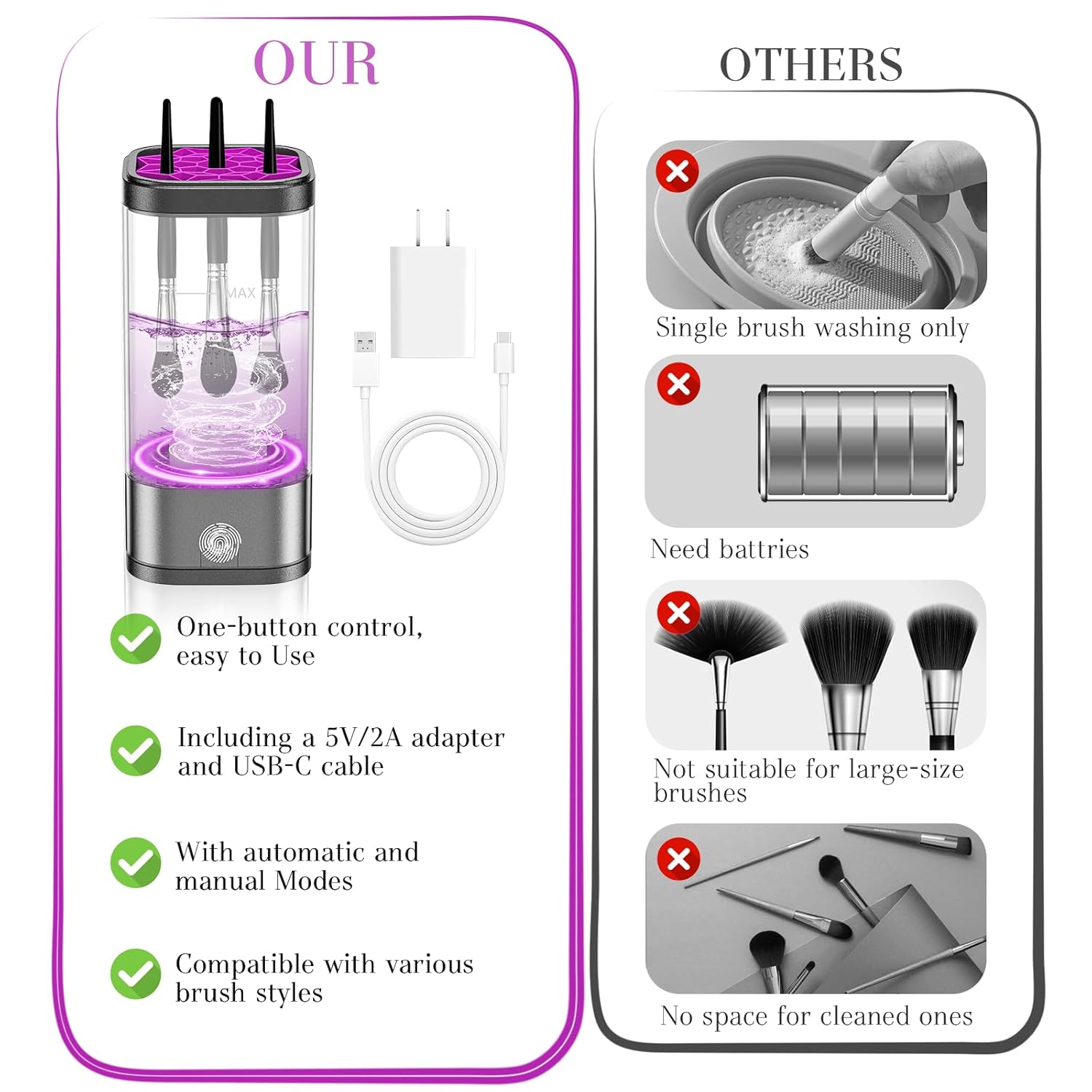 OUR

MAX

One-button control, easy to Use

Including a 5V/2A adapter and USB-C cable

With automatic and manual Modes

Compatible with various brush styles

OTHERS

Single brush washing only

Need battries

Not suitable for large-size brushes

No space for cleaned ones