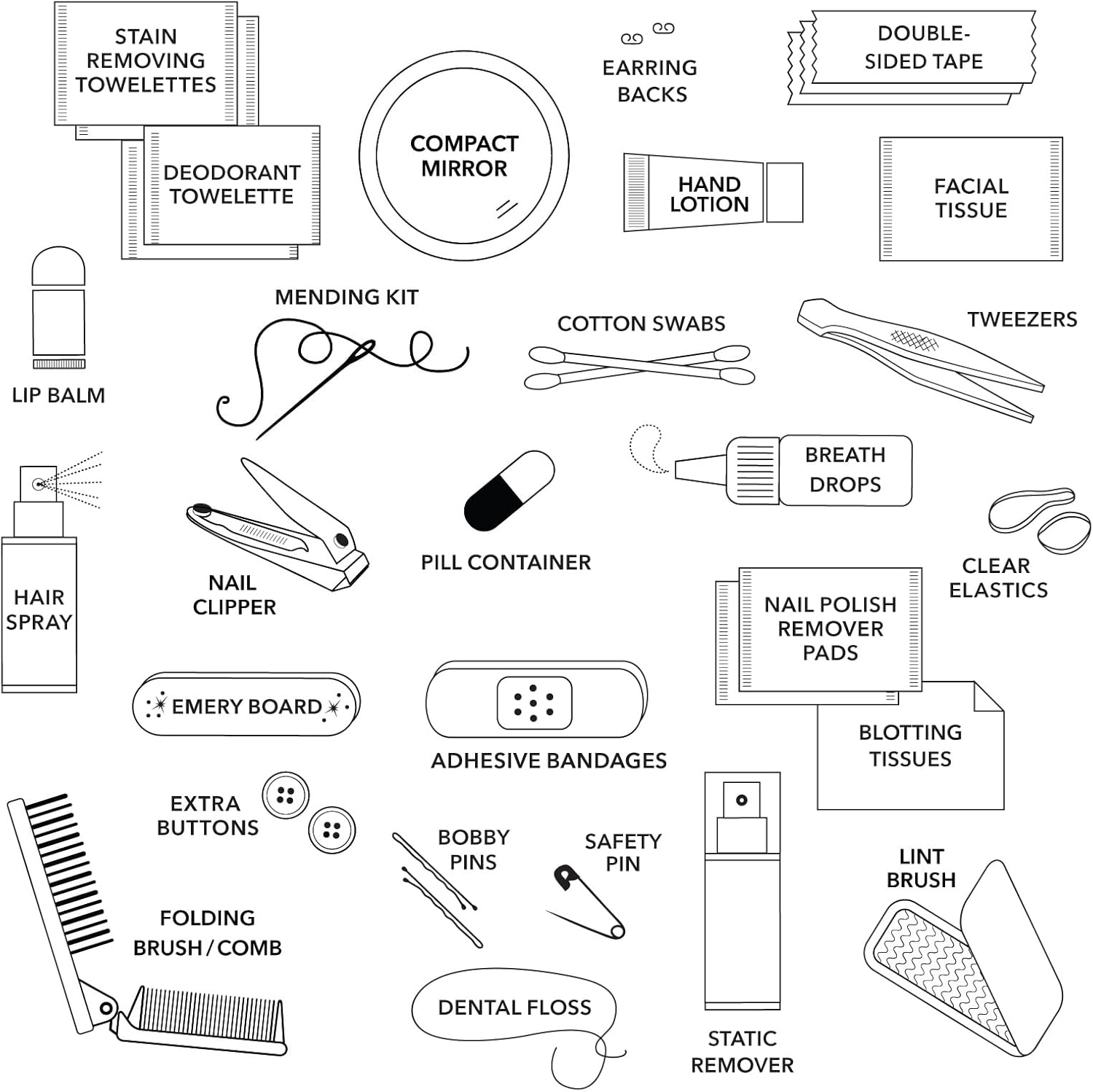 STAIN REMOVING TOWELETTES

DEODORANT TOWELETTE

COMPACT MIRROR

EARRING BACKS

DOUBLE-SIDED TAPE

HAND LOTION

FACIAL TISSUE

LIP BALM

MENDING KIT

COTTON SWABS

TWEEZERS

HAIR SPRAY

NAIL CLIPPER

PILL CONTAINER

BREATH DROPS

CLEAR ELASTICS

NAIL POLISH REMOVER PADS

EMERY BOARD

ADHESIVE BANDAGES

BLOTTING TISSUES

EXTRA BUTTONS

BOBBY PINS

SAFETY PIN

LINT BRUSH

FOLDING BRUSH / COMB

DENTAL FLOSS

STATIC REMOVER